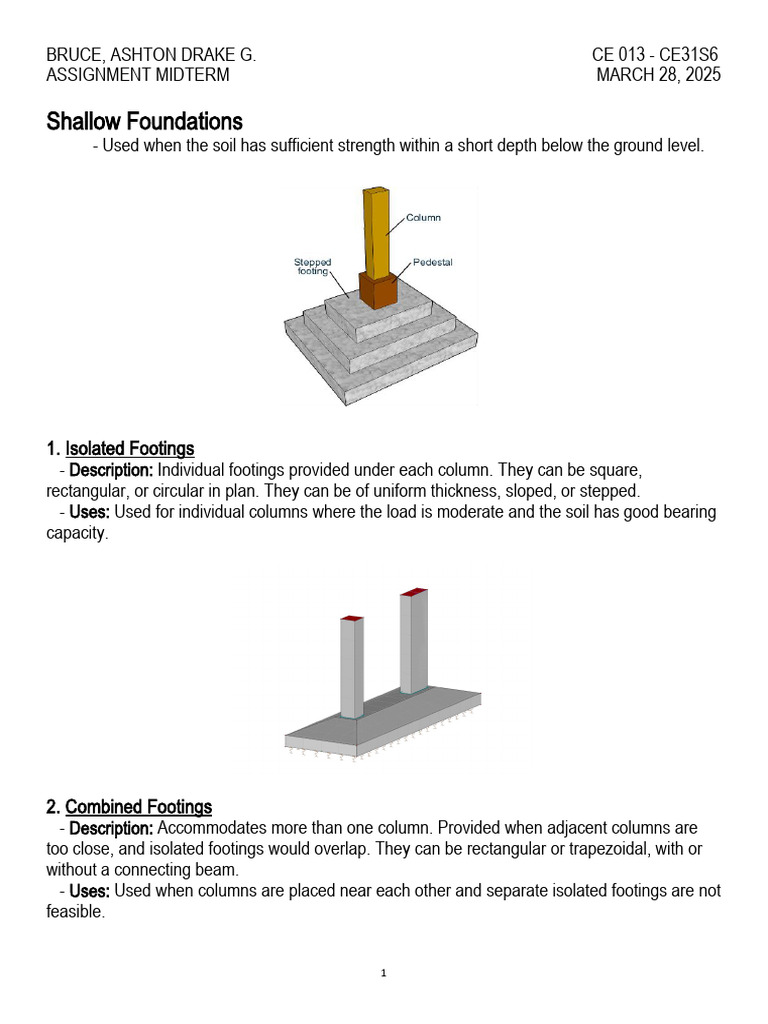 BRUCE, ASHTON DRAKE G.
ASSIGNMENT MIDTERM

CE 013 - CE31S6
MARCH 28, 2025

Shallow Foundations

- Used when the soil has sufficient strength within a short depth below the ground level.

Column
Stepped footing
Pedestal

1. Isolated Footings

- Description: Individual footings provided under each column. They can be square, rectangular, or circular in plan. They can be of uniform thickness, sloped, or stepped.

- Uses: Used for individual columns where the load is moderate and the soil has good bearing capacity.

2. Combined Footings

- Description: Accommodates more than one column. Provided when adjacent columns are too close, and isolated footings would overlap. They can be rectangular or trapezoidal, with or without a connecting beam.

- Uses: Used when columns are placed near each other and separate isolated footings are not feasible.

1