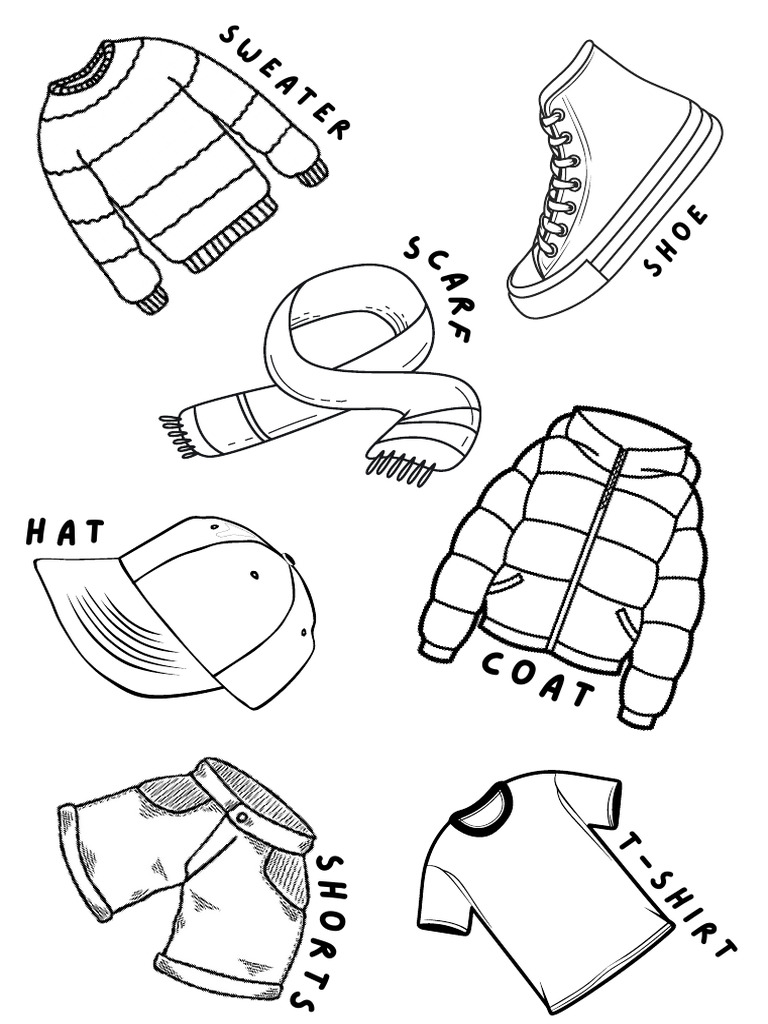 SWEATER

SHOE

SCARF

HAT

COAT

SHORTS

T-SHIRT