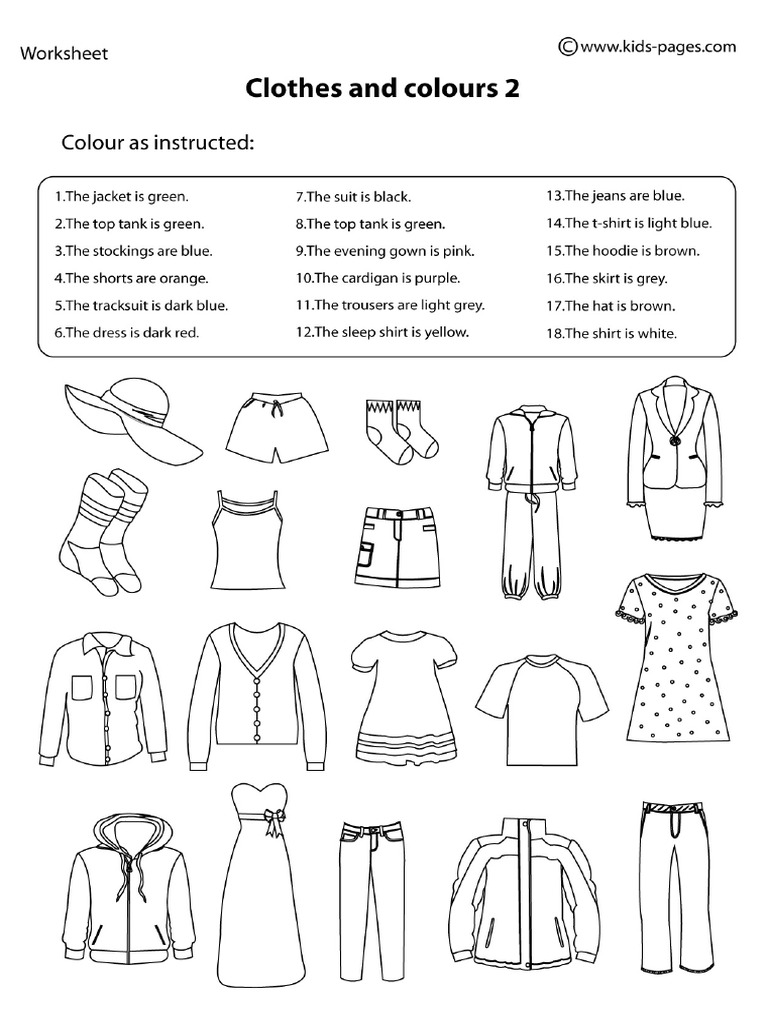 Worksheet

©www.kids-pages.com

Clothes and colours 2

Colour as instructed:

1.The jacket is green.
2.The top tank is green.
3.The stockings are blue.
4.The shorts are orange.
5.The tracksuit is dark blue.
6.The dress is dark red.

7.The suit is black.
8.The top tank is green.
9.The evening gown is pink.
10.The cardigan is purple.
11.The trousers are light grey.
12.The sleep shirt is yellow.

13.The jeans are blue.
14.The t-shirt is light blue.
15.The hoodie is brown.
16.The skirt is grey.
17.The hat is brown.
18.The shirt is white.