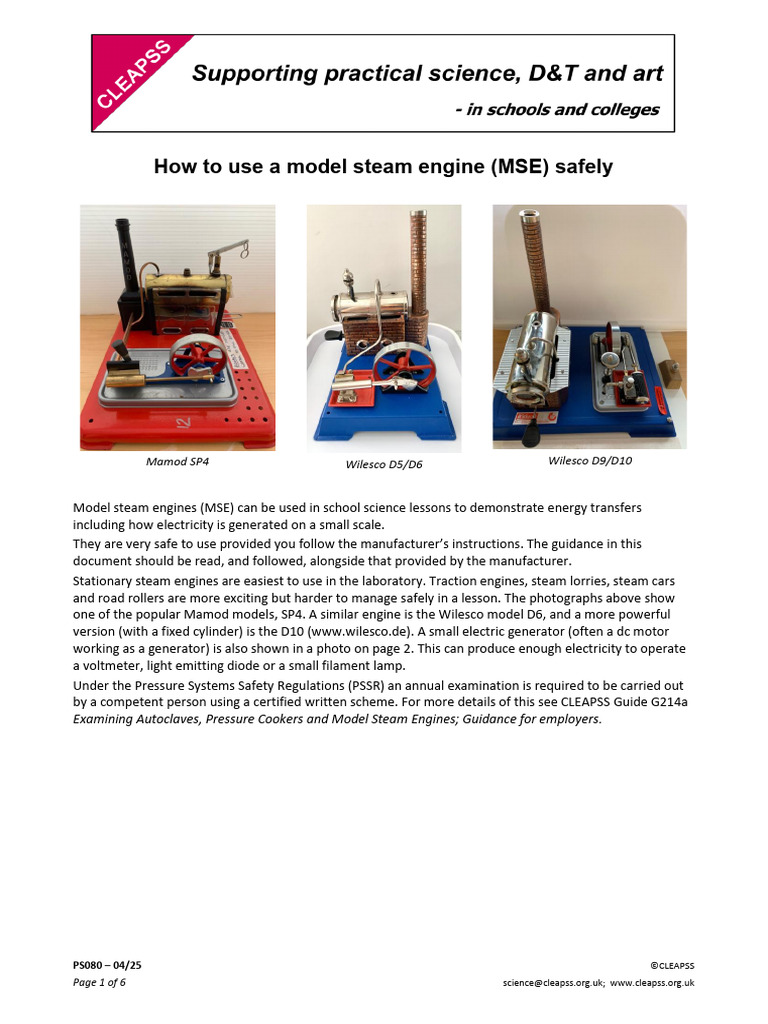 CLEAPSS

Supporting practical science, D&T and art

- in schools and colleges

How to use a model steam engine (MSE) safely

Mamod SP4

Wilesco D5/D6

Wilesco D9/D10

Model steam engines (MSE) can be used in school science lessons to demonstrate energy transfers including how electricity is generated on a small scale.

They are very safe to use provided you follow the manufacturer's instructions. The guidance in this document should be read, and followed, alongside that provided by the manufacturer.

Stationary steam engines are easiest to use in the laboratory. Traction engines, steam lorries, steam cars and road rollers are more exciting but harder to manage safely in a lesson. The photographs above show one of the popular Mamod models, SP4. A similar engine is the Wilesco model D6, and a more powerful version (with a fixed cylinder) is the D10 (www.wilesco.de). A small electric generator (often a dc motor working as a generator) is also shown in a photo on page 2. This can produce enough electricity to operate a voltmeter, light emitting diode or a small filament lamp.

Under the Pressure Systems Safety Regulations (PSSR) an annual examination is required to be carried out by a competent person using a certified written scheme. For more details of this see CLEAPSS Guide G214a *Examining Autoclaves, Pressure Cookers and Model Steam Engines; Guidance for employers.*

PS080 – 04/25
Page 1 of 6

©CLEAPSS
science@cleapss.org.uk; www.cleapss.org.uk