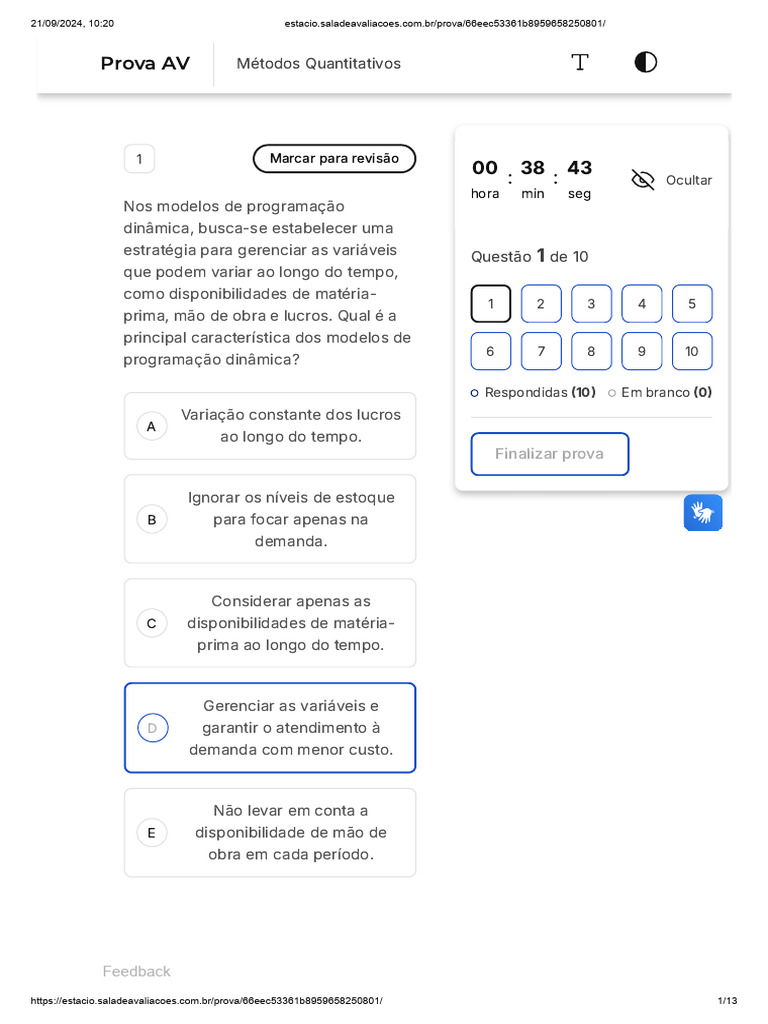 21/09/2024, 10:20 estacio.saladeavaliacoes.com.br/prova/66eec53361b8959658250801/

Prova AV Métodos Quantitativos

1 Marcar para revisão

Nos modelos de programação dinâmica, busca-se estabelecer uma estratégia para gerenciar as variáveis que podem variar ao longo do tempo, como disponibilidades de matéria-prima, mão de obra e lucros. Qual é a principal característica dos modelos de programação dinâmica?

A Variação constante dos lucros ao longo do tempo.

B Ignorar os níveis de estoque para focar apenas na demanda.

C Considerar apenas as disponibilidades de matéria-prima ao longo do tempo.

D Gerenciar as variáveis e garantir o atendimento à demanda com menor custo.

E Não levar em conta a disponibilidade de mão de obra em cada período.

00 hora : 38 min : 43 seg Ocultar

Questão 1 de 10

1 2 3 4 5
6 7 8 9 10

Respondidas (10) Em branco (0)

Finalizar prova

Feedback

https://estacio.saladeavaliacoes.com.br/prova/66eec53361b8959658250801/ 1/13