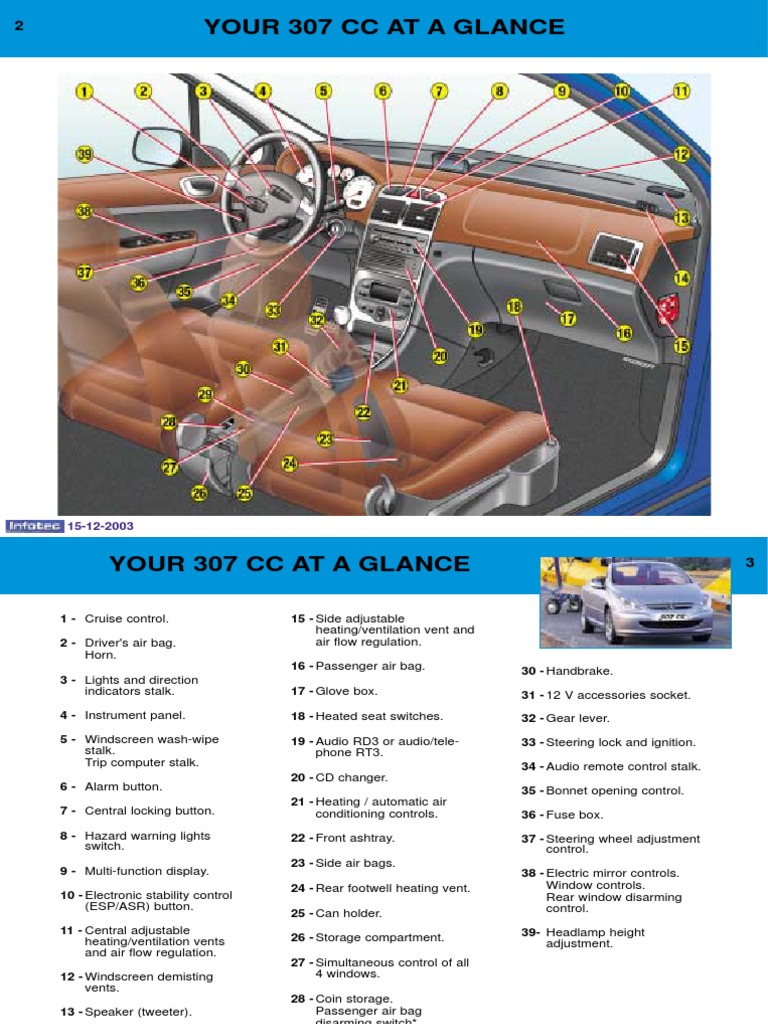 2

YOUR 307 CC AT A GLANCE

1 2 3 4 5 6 7 8 9 10 11 12 13 14 15 16 17 18 19 20 21 22 23 24 25 26 27 28 29 30 31 32 33 34 35 36 37 38 39

Infotec 15-12-2003

YOUR 307 CC AT A GLANCE

3

1 - Cruise control.

2 - Driver's air bag. Horn.

3 - Lights and direction indicators stalk.

4 - Instrument panel.

5 - Windscreen wash-wipe stalk. Trip computer stalk.

6 - Alarm button.

7 - Central locking button.

8 - Hazard warning lights switch.

9 - Multi-function display.

10 - Electronic stability control (ESP/ASR) button.

11 - Central adjustable heating/ventilation vents and air flow regulation.

12 - Windscreen demisting vents.

13 - Speaker (tweeter).

15 - Side adjustable heating/ventilation vent and air flow regulation.

16 - Passenger air bag.

17 - Glove box.

18 - Heated seat switches.

19 - Audio RD3 or audio/telephone RT3.

20 - CD changer.

21 - Heating / automatic air conditioning controls.

22 - Front ashtray.

23 - Side air bags.

24 - Rear footwell heating vent.

25 - Can holder.

26 - Storage compartment.

27 - Simultaneous control of all 4 windows.

28 - Coin storage. Passenger air bag disarming switch*.

30 - Handbrake.

31 - 12 V accessories socket.

32 - Gear lever.

33 - Steering lock and ignition.

34 - Audio remote control stalk.

35 - Bonnet opening control.

36 - Fuse box.

37 - Steering wheel adjustment control.

38 - Electric mirror controls. Window controls. Rear window disarming control.

39- Headlamp height adjustment.