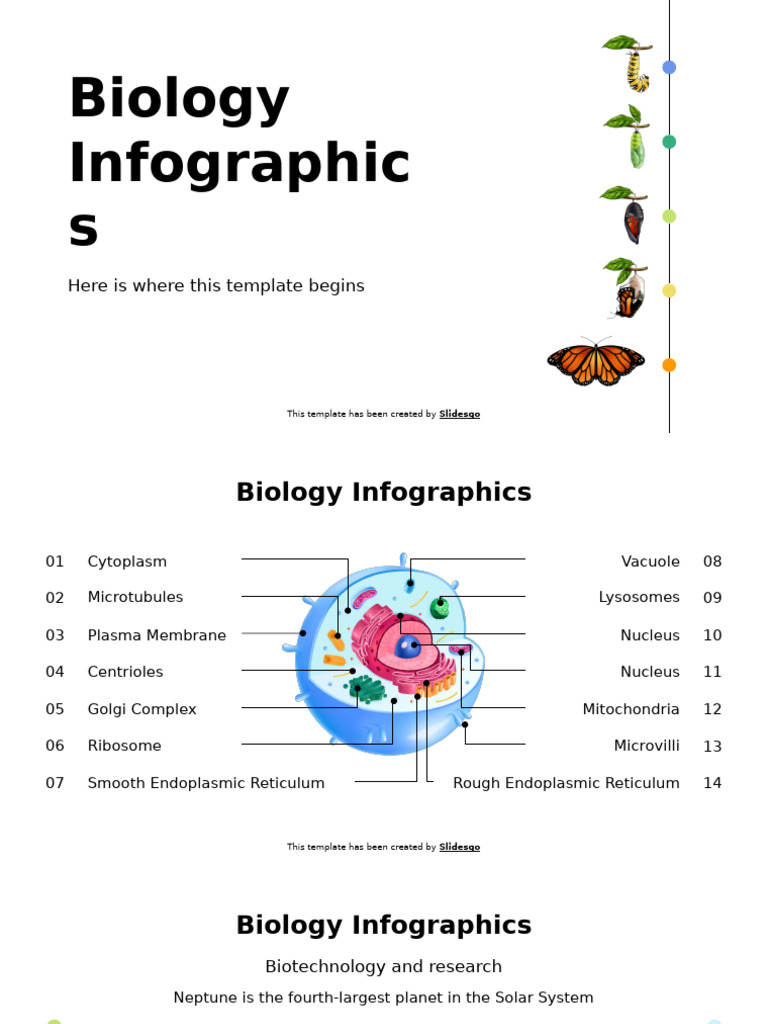 Biology Infographics

Here is where this template begins

This template has been created by Slidesgo

Biology Infographics

01 Cytoplasm
02 Microtubules
03 Plasma Membrane
04 Centrioles
05 Golgi Complex
06 Ribosome
07 Smooth Endoplasmic Reticulum

Vacuole 08
Lysosomes 09
Nucleus 10
Nucleus 11
Mitochondria 12
Microvilli 13
Rough Endoplasmic Reticulum 14

This template has been created by Slidesgo

Biology Infographics

Biotechnology and research

Neptune is the fourth-largest planet in the Solar System