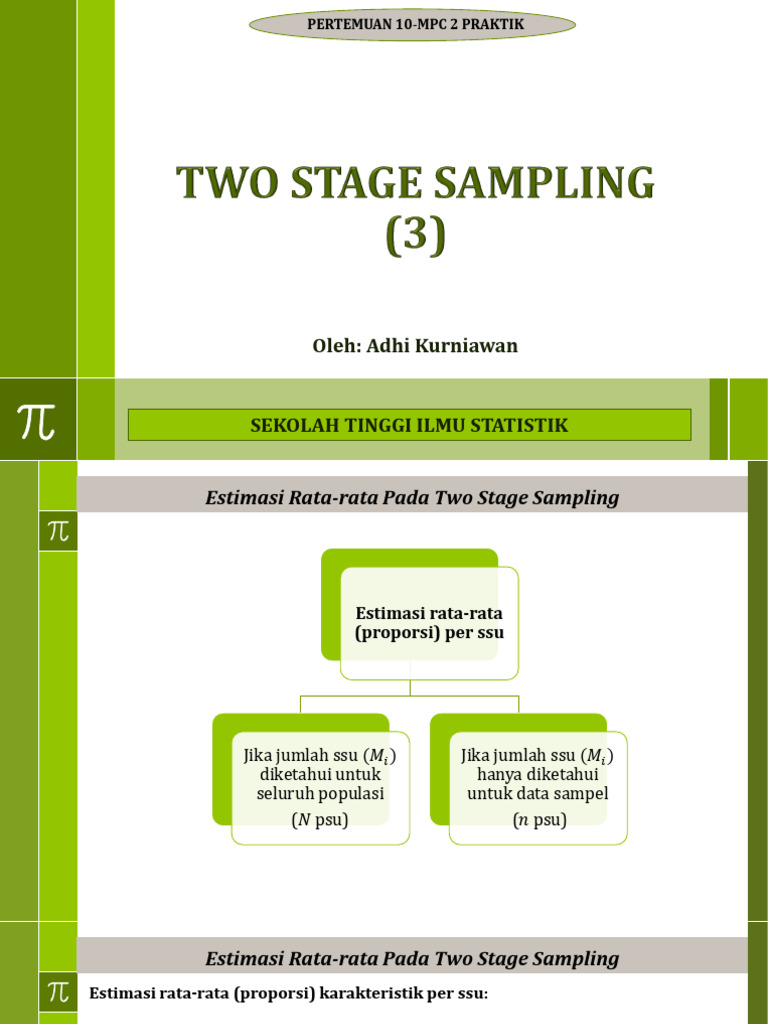 PERTEMUAN 10-MPC 2 PRAKTIK

TWO STAGE SAMPLING (3)

Oleh: Adhi Kurniawan

$\pi$

SEKOLAH TINGGI ILMU STATISTIK

Estimasi Rata-rata Pada Two Stage Sampling

$\pi$

Estimasi rata-rata (proporsi) per ssu

Jika jumlah ssu ($M_i$) diketahui untuk seluruh populasi ($N$ psu)

Jika jumlah ssu ($M_i$) hanya diketahui untuk data sampel ($n$ psu)

Estimasi Rata-rata Pada Two Stage Sampling

$\pi$

Estimasi rata-rata (proporsi) karakteristik per ssu: