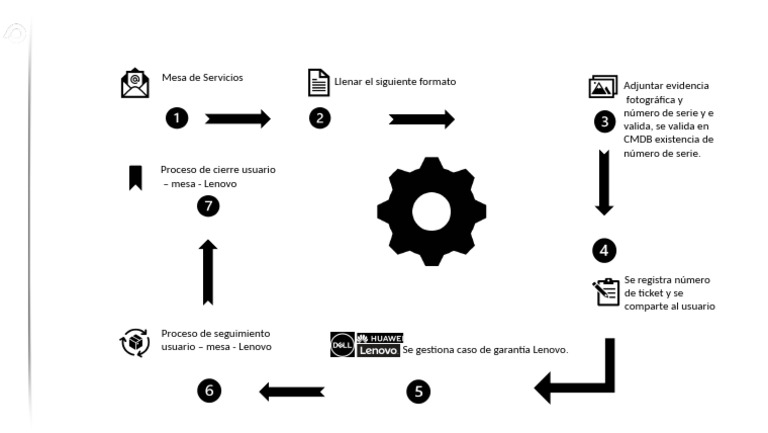 Mesa de Servicios

1

Llenar el siguiente formato

2

Adjuntar evidencia fotográfica y número de serie y e valida, se valida en CMDB existencia de número de serie.

3

4

Se registra número de ticket y se comparte al usuario

DELL HUAWEI Lenovo Se gestiona caso de garantía Lenovo.

5

Proceso de seguimiento usuario – mesa - Lenovo

6

Proceso de cierre usuario – mesa - Lenovo

7