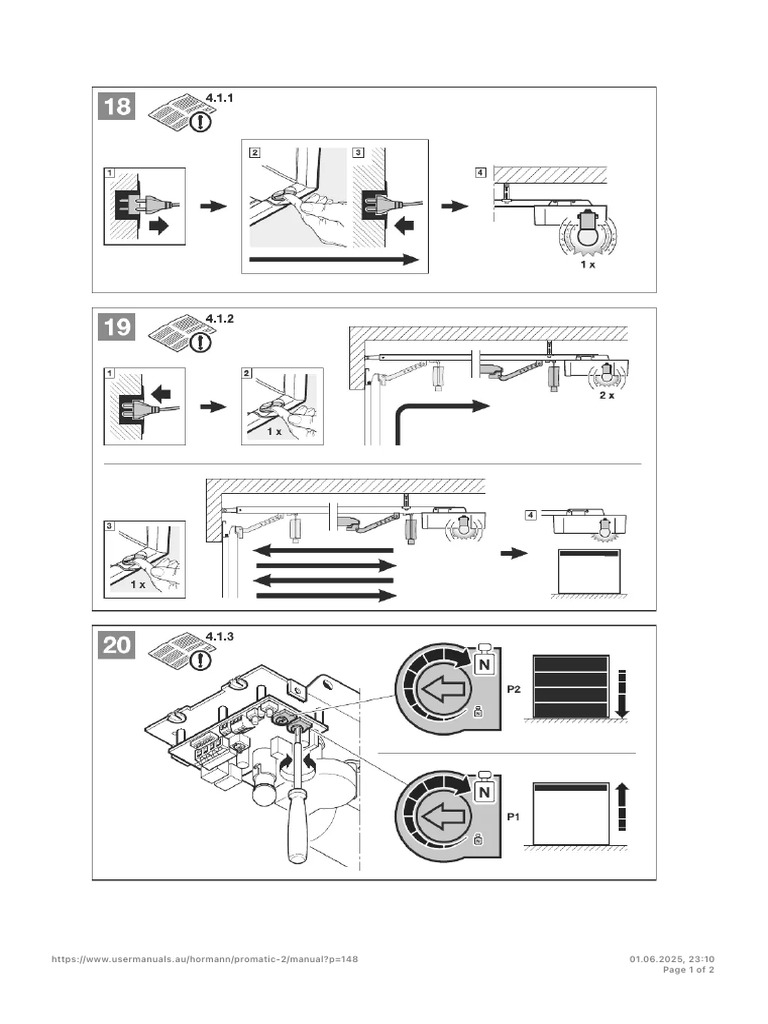 18

4.1.1

1

2

3

4

1 x

19

4.1.2

1

2

1 x

2 x

3

1 x

4

20

4.1.3

N

P2

N

P1

https://www.usermanuals.au/hormann/promatic-2/manual?p=148

01.06.2025, 23:10
Page 1 of 2