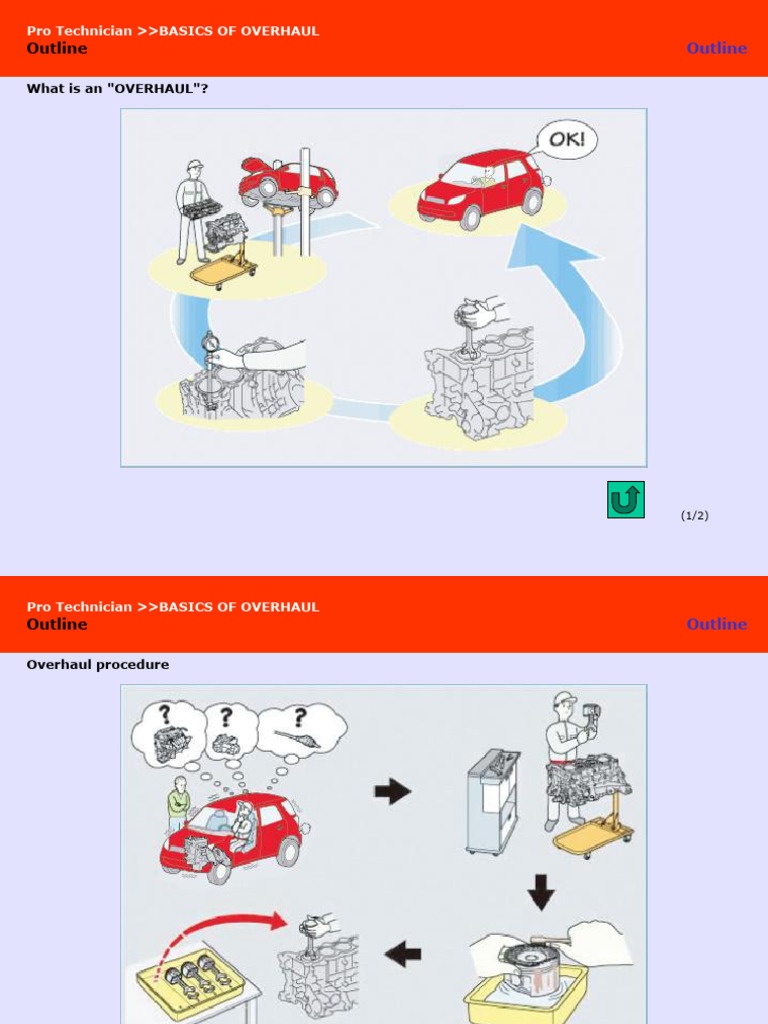 Pro Technician >>BASICS OF OVERHAUL
Outline

Outline

What is an "OVERHAUL"?

OK!

(1/2)

Pro Technician >>BASICS OF OVERHAUL
Outline

Outline

Overhaul procedure

?

?

?