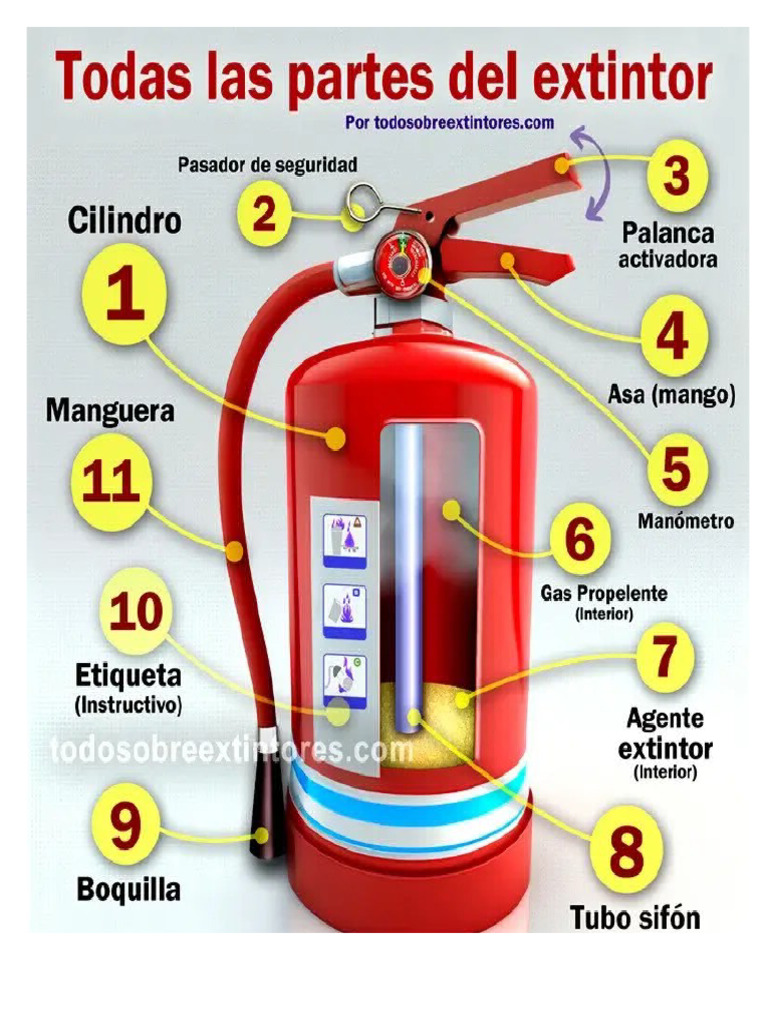 Todas las partes del extintor

Por todosobreextintores.com

Pasador de seguridad
2

3
Palanca activadora

Cilindro
1

4
Asa (mango)

Manguera
11

5
Manómetro

6
Gas Propelente
(Interior)

10
Etiqueta
(Instructivo)

7
Agente extintor
(Interior)

todosobreextintores.com

9
Boquilla

8
Tubo sifón