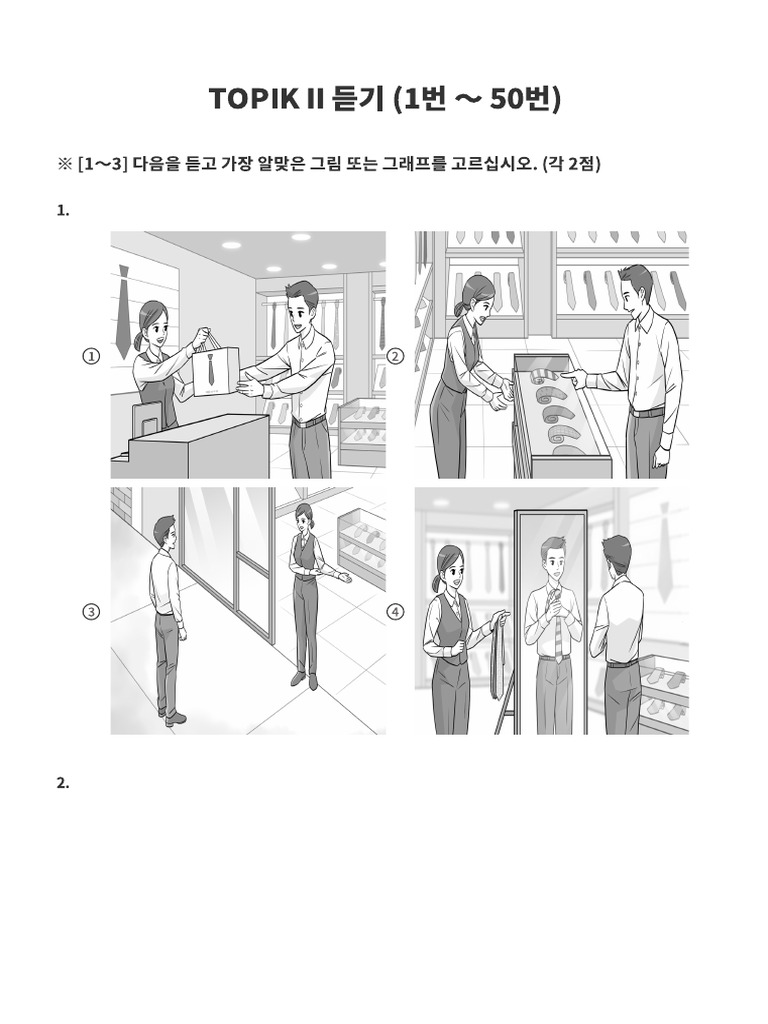 TOPIK II 듣기 (1번 ~ 50번)

※ [1~3] 다음을 듣고 가장 알맞은 그림 또는 그래프를 고르십시오. (각 2점)

1.

①

②

③

④

2.