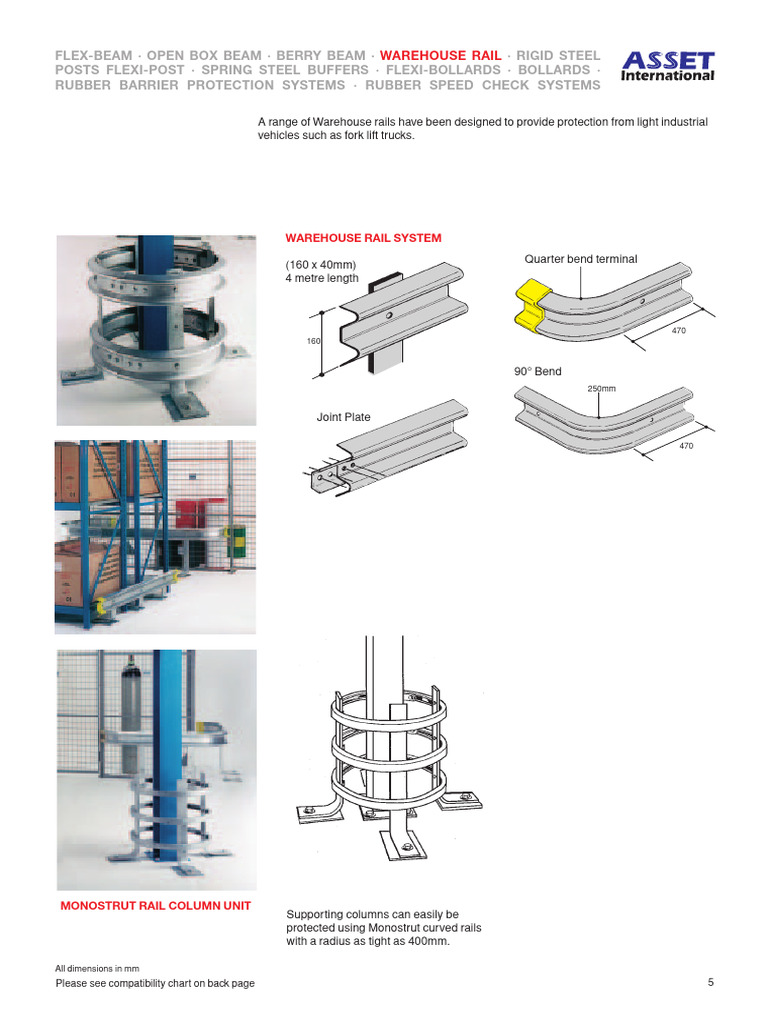 FLEX-BEAM · OPEN BOX BEAM · BERRY BEAM · WAREHOUSE RAIL · RIGID STEEL POSTS FLEXI-POST · SPRING STEEL BUFFERS · FLEXI-BOLLARDS · BOLLARDS · RUBBER BARRIER PROTECTION SYSTEMS · RUBBER SPEED CHECK SYSTEMS

ASSET International

A range of Warehouse rails have been designed to provide protection from light industrial vehicles such as fork lift trucks.

WAREHOUSE RAIL SYSTEM

(160 x 40mm)
4 metre length

160

Joint Plate

Quarter bend terminal

470

90° Bend

250mm

470

MONOSTRUT RAIL COLUMN UNIT

Supporting columns can easily be protected using Monostrut curved rails with a radius as tight as 400mm.

All dimensions in mm
Please see compatibility chart on back page

5