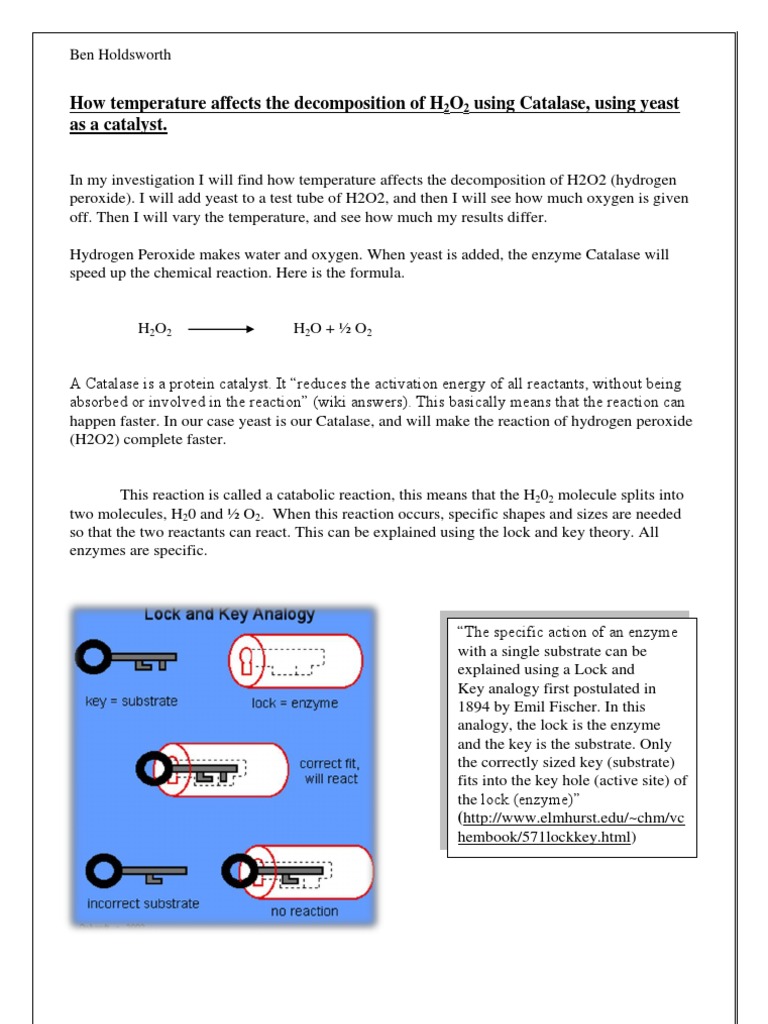 Ben Holdsworth

How temperature affects the decomposition of $H_2O_2$ using Catalase, using yeast as a catalyst.

In my investigation I will find how temperature affects the decomposition of H2O2 (hydrogen peroxide). I will add yeast to a test tube of H2O2, and then I will see how much oxygen is given off. Then I will vary the temperature, and see how much my results differ.

Hydrogen Peroxide makes water and oxygen. When yeast is added, the enzyme Catalase will speed up the chemical reaction. Here is the formula.

$H_2O_2 \longrightarrow H_2O + ½ O_2$

A Catalase is a protein catalyst. It “reduces the activation energy of all reactants, without being absorbed or involved in the reaction” (wiki answers). This basically means that the reaction can happen faster. In our case yeast is our Catalase, and will make the reaction of hydrogen peroxide (H2O2) complete faster.

This reaction is called a catabolic reaction, this means that the $H_20_2$ molecule splits into two molecules, $H_20$ and ½ $O_2$. When this reaction occurs, specific shapes and sizes are needed so that the two reactants can react. This can be explained using the lock and key theory. All enzymes are specific.

Lock and Key Analogy

key = substrate

lock = enzyme

correct fit, will react

incorrect substrate

no reaction

“The specific action of an enzyme with a single substrate can be explained using a Lock and Key analogy first postulated in 1894 by Emil Fischer. In this analogy, the lock is the enzyme and the key is the substrate. Only the correctly sized key (substrate) fits into the key hole (active site) of the lock (enzyme)” (http://www.elmhurst.edu/~chm/vchembook/571lockkey.html)