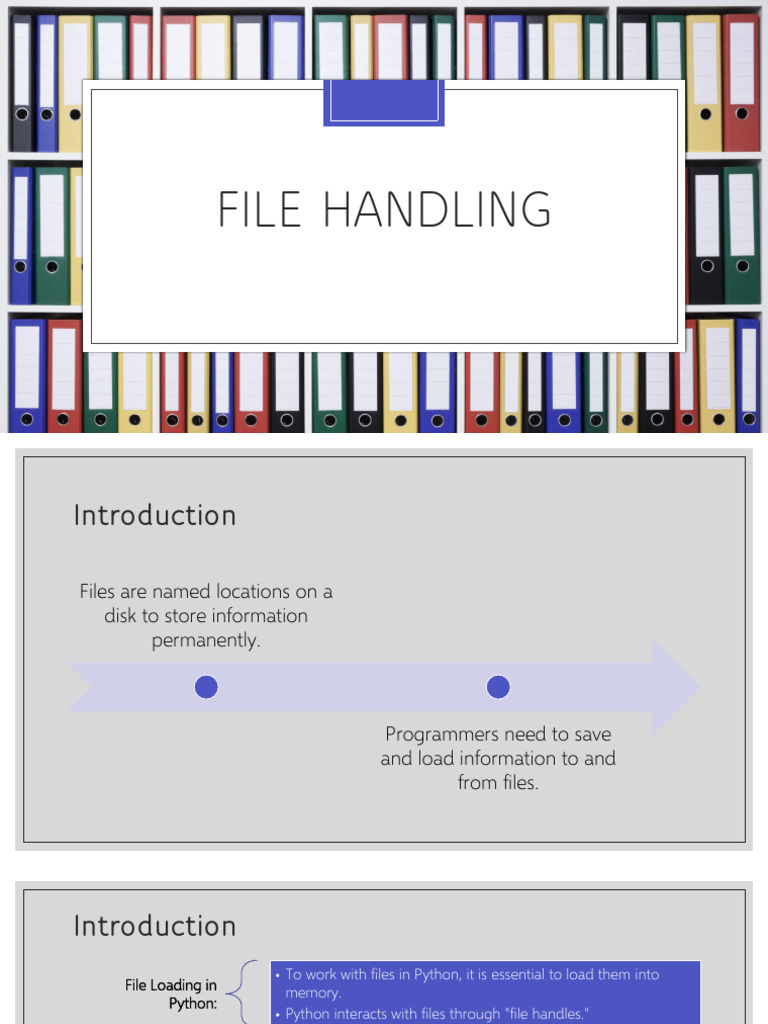 FILE HANDLING

Introduction

Files are named locations on a disk to store information permanently.

Programmers need to save and load information to and from files.

Introduction

File Loading in Python:

• To work with files in Python, it is essential to load them into memory.
• Python interacts with files through "file handles."