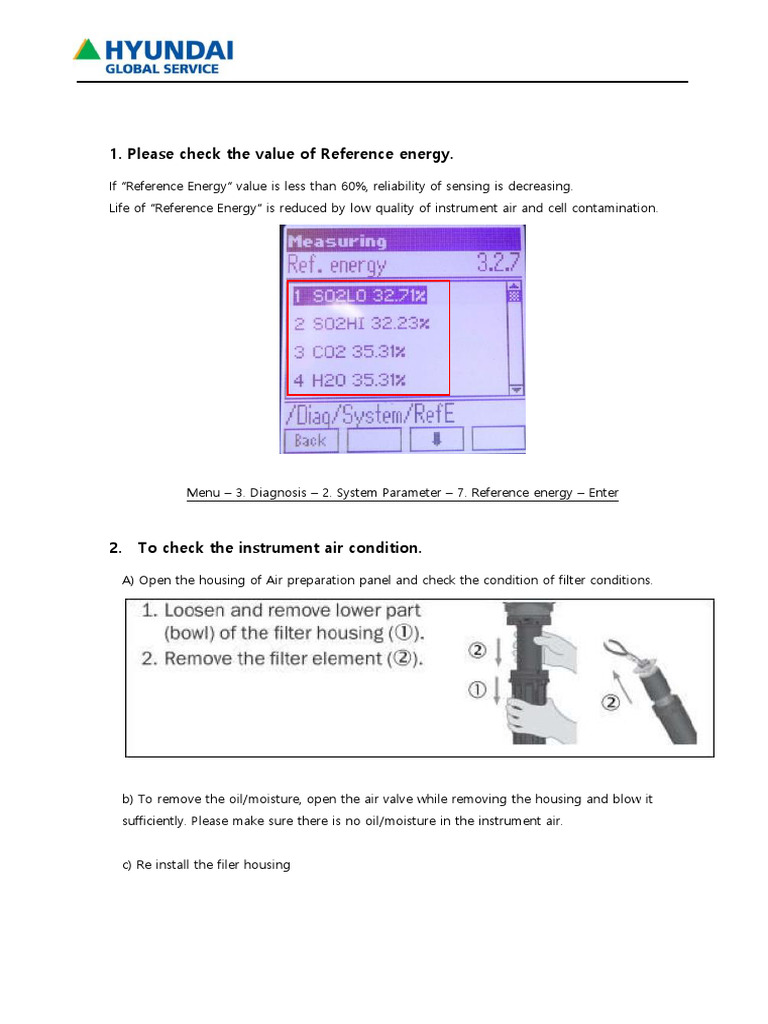 HYUNDAI
GLOBAL SERVICE

1. Please check the value of Reference energy.

If "Reference Energy" value is less than 60%, reliability of sensing is decreasing.
Life of "Reference Energy" is reduced by low quality of instrument air and cell contamination.

Measuring
Ref. energy 3.2.7
1 SO2LO 32.71%
2 SO2HI 32.23%
3 CO2 35.31%
4 H2O 35.31%
/Diag/System/RefE
Back

Menu – 3. Diagnosis – 2. System Parameter – 7. Reference energy – Enter

2. To check the instrument air condition.

A) Open the housing of Air preparation panel and check the condition of filter conditions.

1. Loosen and remove lower part (bowl) of the filter housing (①).
2. Remove the filter element (②).

②
①
②

b) To remove the oil/moisture, open the air valve while removing the housing and blow it sufficiently. Please make sure there is no oil/moisture in the instrument air.

c) Re install the filer housing