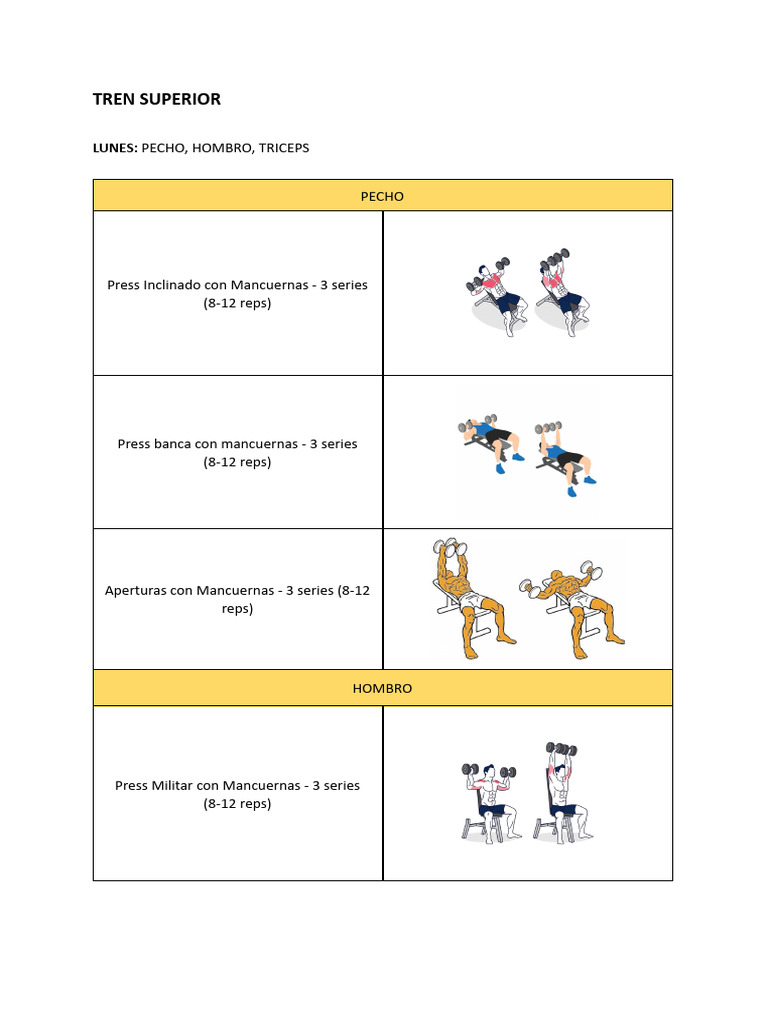 TREN SUPERIOR

LUNES: PECHO, HOMBRO, TRICEPS

| PECHO | |
|---|---|
| Press Inclinado con Mancuernas - 3 series (8-12 reps) | |
| Press banca con mancuernas - 3 series (8-12 reps) | |
| Aperturas con Mancuernas - 3 series (8-12 reps) | |
| HOMBRO | |
| Press Militar con Mancuernas - 3 series (8-12 reps) | |