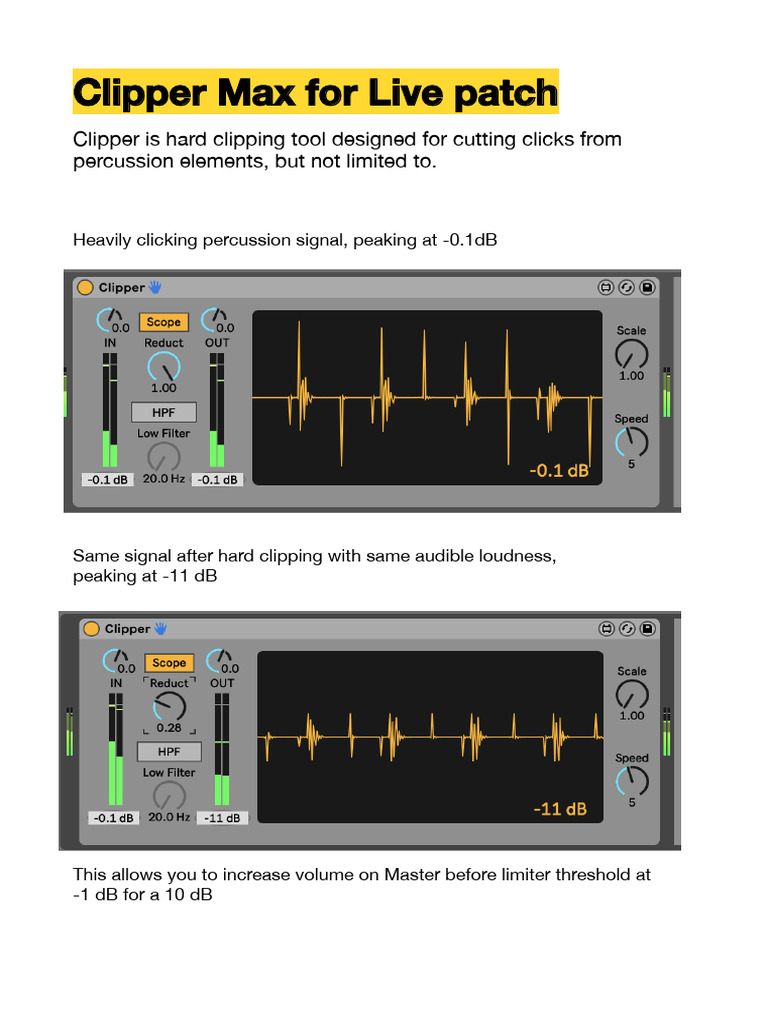 Clipper Max for Live patch

Clipper is hard clipping tool designed for cutting clicks from percussion elements, but not limited to.

Heavily clicking percussion signal, peaking at -0.1dB

Clipper

0.0
IN
Scope
Reduct
1.00
HPF
Low Filter
20.0 Hz
0.0
OUT
-0.1 dB
-0.1 dB
-0.1 dB
Scale
1.00
Speed
5

Same signal after hard clipping with same audible loudness, peaking at -11 dB

Clipper

0.0
IN
Scope
Reduct
0.28
HPF
Low Filter
20.0 Hz
0.0
OUT
-0.1 dB
-11 dB
-11 dB
Scale
1.00
Speed
5

This allows you to increase volume on Master before limiter threshold at -1 dB for a 10 dB