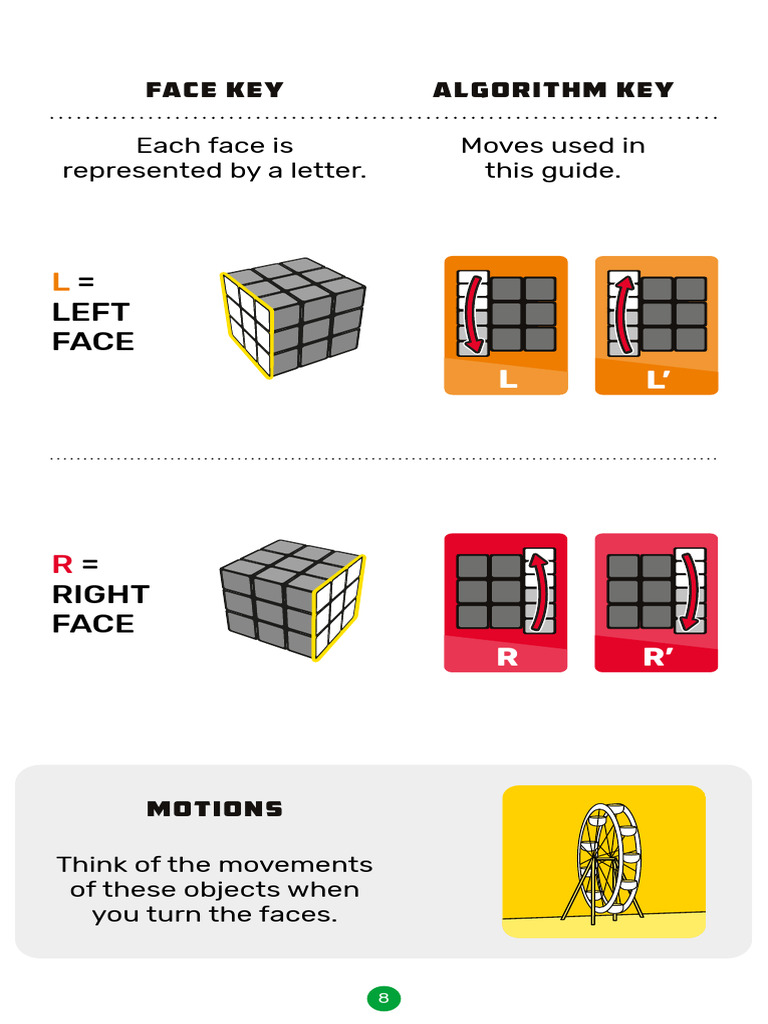 FACE KEY

Each face is represented by a letter.

ALGORITHM KEY

Moves used in this guide.

L = LEFT FACE

L

L'

R = RIGHT FACE

R

R'

MOTIONS

Think of the movements of these objects when you turn the faces.

8