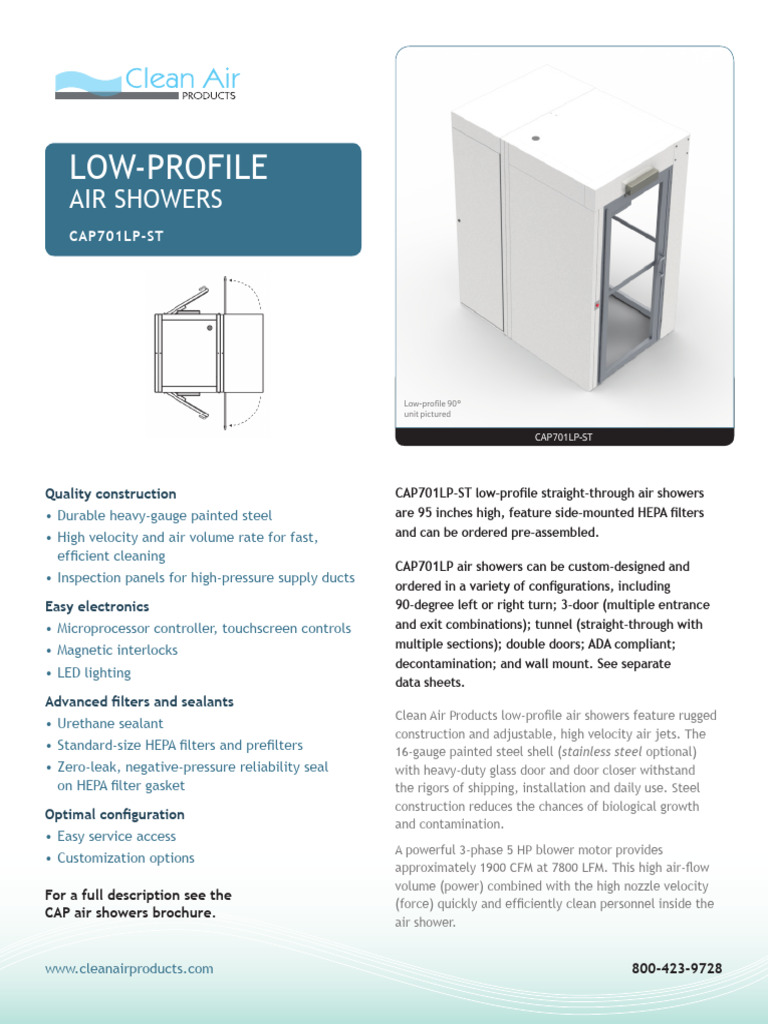 Clean Air
PRODUCTS

LOW-PROFILE
AIR SHOWERS
CAP701LP-ST

Low-profile 90° unit pictured

CAP701LP-ST

Quality construction
• Durable heavy-gauge painted steel
• High velocity and air volume rate for fast, efficient cleaning
• Inspection panels for high-pressure supply ducts

Easy electronics
• Microprocessor controller, touchscreen controls
• Magnetic interlocks
• LED lighting

Advanced filters and sealants
• Urethane sealant
• Standard-size HEPA filters and prefilters
• Zero-leak, negative-pressure reliability seal on HEPA filter gasket

Optimal configuration
• Easy service access
• Customization options

For a full description see the CAP air showers brochure.

CAP701LP-ST low-profile straight-through air showers are 95 inches high, feature side-mounted HEPA filters and can be ordered pre-assembled.

CAP701LP air showers can be custom-designed and ordered in a variety of configurations, including 90-degree left or right turn; 3-door (multiple entrance and exit combinations); tunnel (straight-through with multiple sections); double doors; ADA compliant; decontamination; and wall mount. See separate data sheets.

Clean Air Products low-profile air showers feature rugged construction and adjustable, high velocity air jets. The 16-gauge painted steel shell (stainless steel optional) with heavy-duty glass door and door closer withstand the rigors of shipping, installation and daily use. Steel construction reduces the chances of biological growth and contamination.

A powerful 3-phase 5 HP blower motor provides approximately 1900 CFM at 7800 LFM. This high air-flow volume (power) combined with the high nozzle velocity (force) quickly and efficiently clean personnel inside the air shower.

www.cleanairproducts.com
800-423-9728