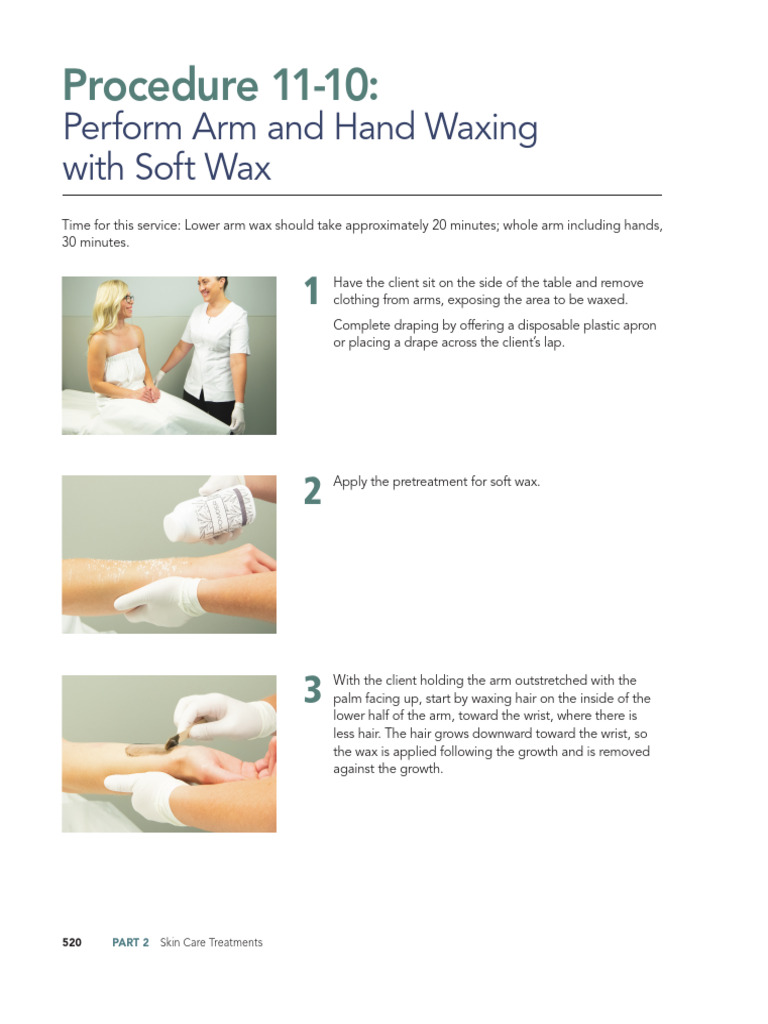 Procedure 11-10:
Perform Arm and Hand Waxing with Soft Wax

Time for this service: Lower arm wax should take approximately 20 minutes; whole arm including hands, 30 minutes.

1 Have the client sit on the side of the table and remove clothing from arms, exposing the area to be waxed.

Complete draping by offering a disposable plastic apron or placing a drape across the client's lap.

2 Apply the pretreatment for soft wax.

3 With the client holding the arm outstretched with the palm facing up, start by waxing hair on the inside of the lower half of the arm, toward the wrist, where there is less hair. The hair grows downward toward the wrist, so the wax is applied following the growth and is removed against the growth.

520 PART 2 Skin Care Treatments