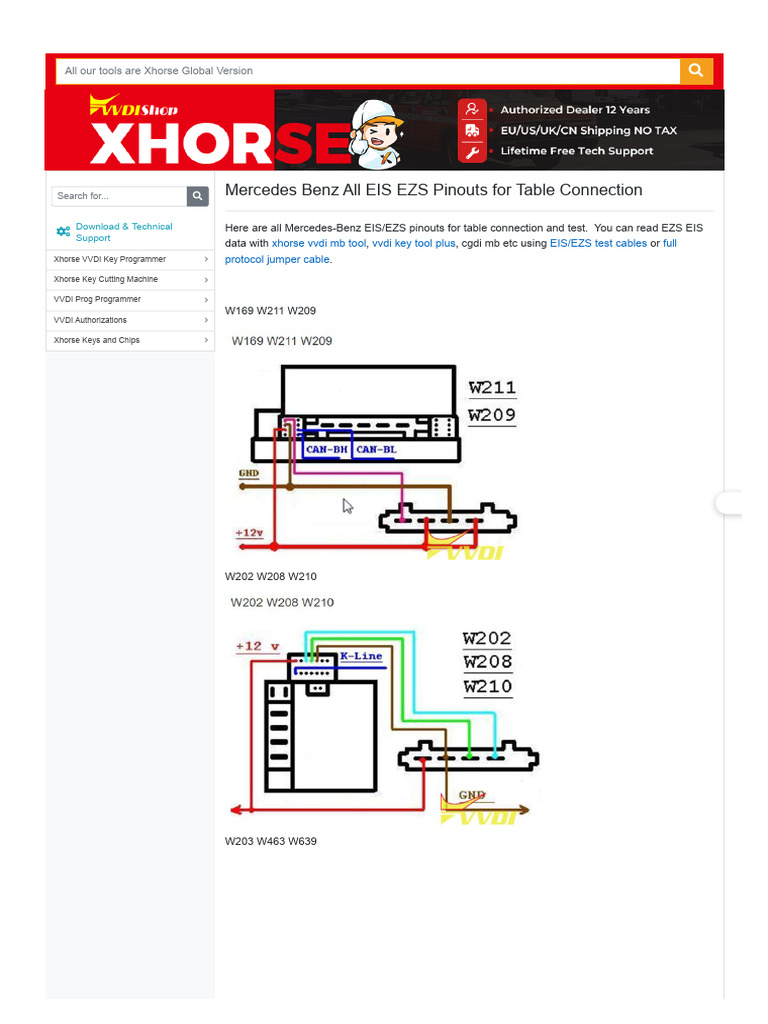 All our tools are Xhorse Global Version

VVDIShop XHORSE

Authorized Dealer 12 Years
EU/US/UK/CN Shipping NO TAX
Lifetime Free Tech Support

Search for...

Download & Technical Support

Xhorse VVDI Key Programmer
Xhorse Key Cutting Machine
VVDI Prog Programmer
VVDI Authorizations
Xhorse Keys and Chips

Mercedes Benz All EIS EZS Pinouts for Table Connection

Here are all Mercedes-Benz EIS/EZS pinouts for table connection and test. You can read EZS EIS data with xhorse vvdi mb tool, vvdi key tool plus, cgdi mb etc using EIS/EZS test cables or full protocol jumper cable.

W169 W211 W209

W169 W211 W209

W211
W209
CAN-BH
CAN-BL
GND
+12v
VVDI

W202 W208 W210

W202 W208 W210

+12 v
K-Line
W202
W208
W210
GND
VVDI

W203 W463 W639