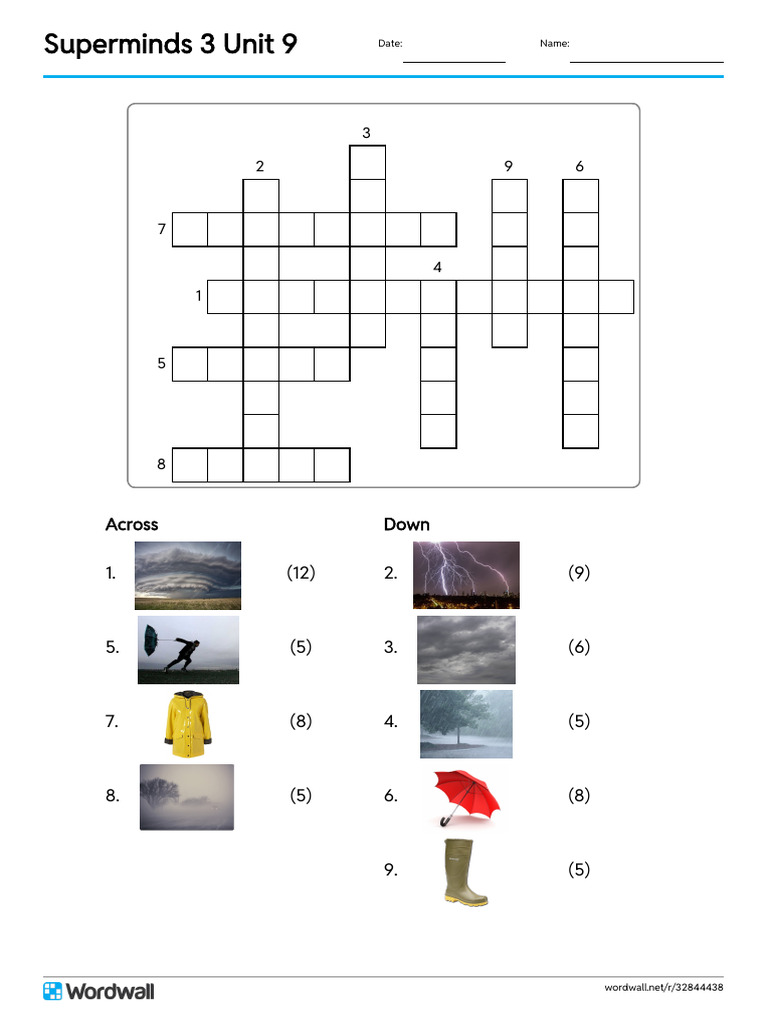 Superminds 3 Unit 9

Date:

Name:

3
2
9
6
7
4
1
5
8

Across

1. (12)

5. (5)

7. (8)

8. (5)

Down

2. (9)

3. (6)

4. (5)

6. (8)

9. (5)

Wordwall

wordwall.net/r/32844438