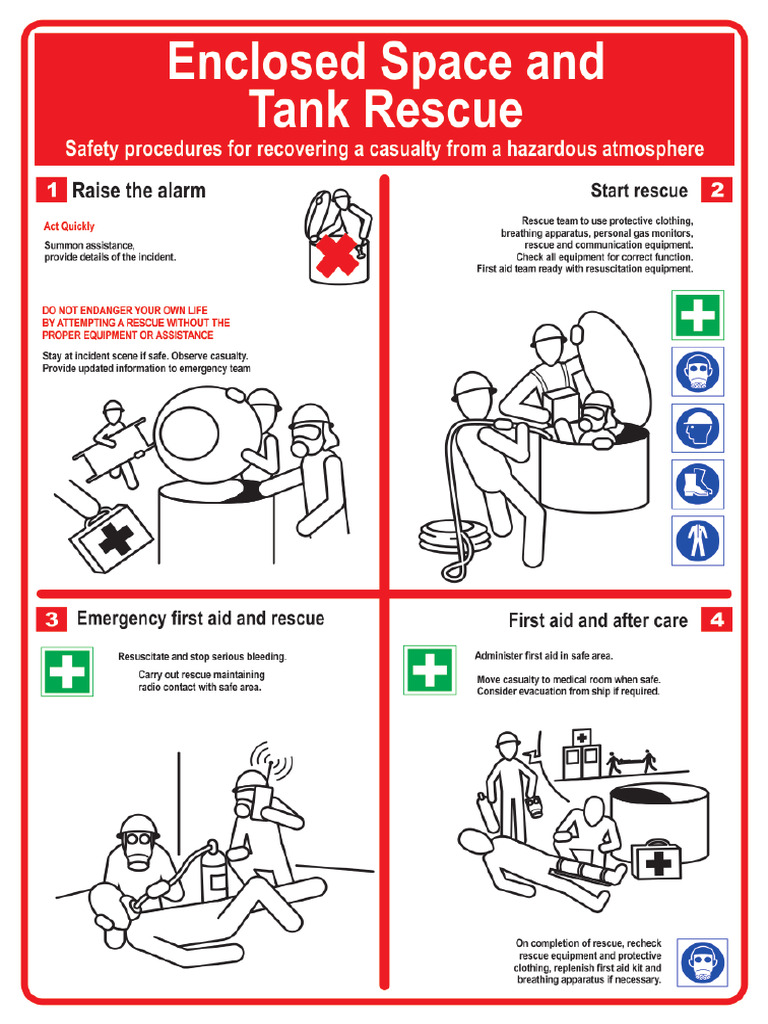 Enclosed Space and Tank Rescue

Safety procedures for recovering a casualty from a hazardous atmosphere

1 Raise the alarm

Act Quickly

Summon assistance, provide details of the incident.

DO NOT ENDANGER YOUR OWN LIFE BY ATTEMPTING A RESCUE WITHOUT THE PROPER EQUIPMENT OR ASSISTANCE

Stay at incident scene if safe. Observe casualty. Provide updated information to emergency team

Start rescue 2

Rescue team to use protective clothing, breathing apparatus, personal gas monitors, rescue and communication equipment. Check all equipment for correct function. First aid team ready with resuscitation equipment.

3 Emergency first aid and rescue

Resuscitate and stop serious bleeding.

Carry out rescue maintaining radio contact with safe area.

First aid and after care 4

Administer first aid in safe area.

Move casualty to medical room when safe. Consider evacuation from ship if required.

On completion of rescue, recheck rescue equipment and protective clothing, replenish first aid kit and breathing apparatus if necessary.