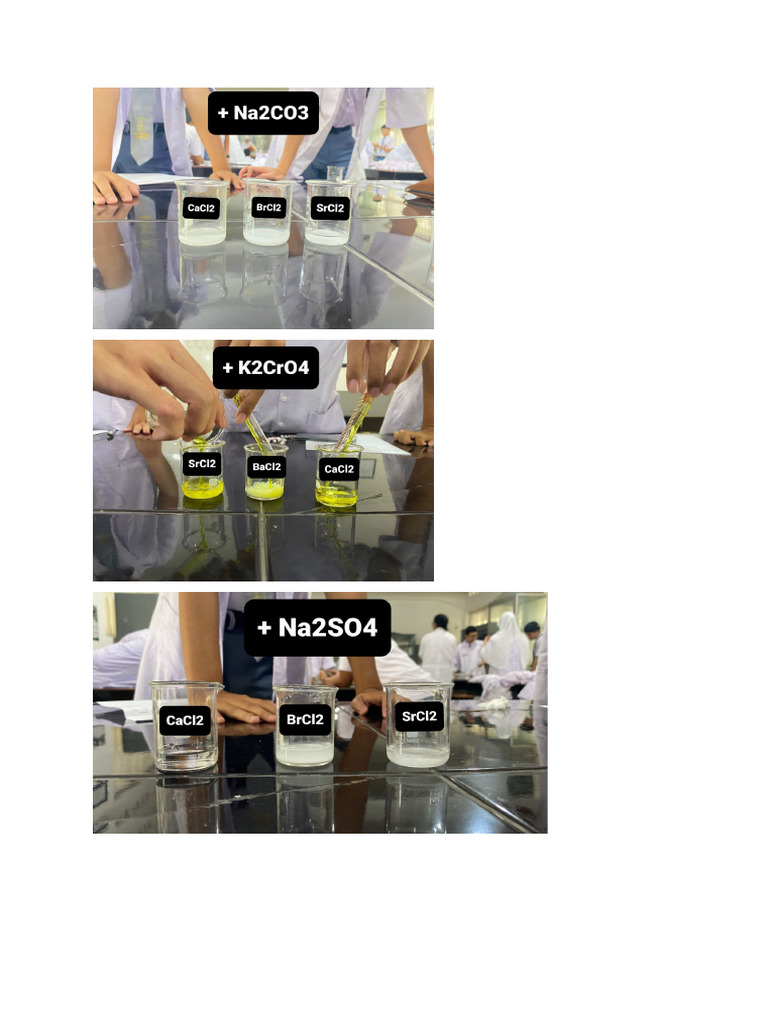 + Na2CO3

CaCl2

BrCl2

SrCl2

+ K2CrO4

SrCl2

BaCl2

CaCl2

+ Na2SO4

CaCl2

BrCl2

SrCl2