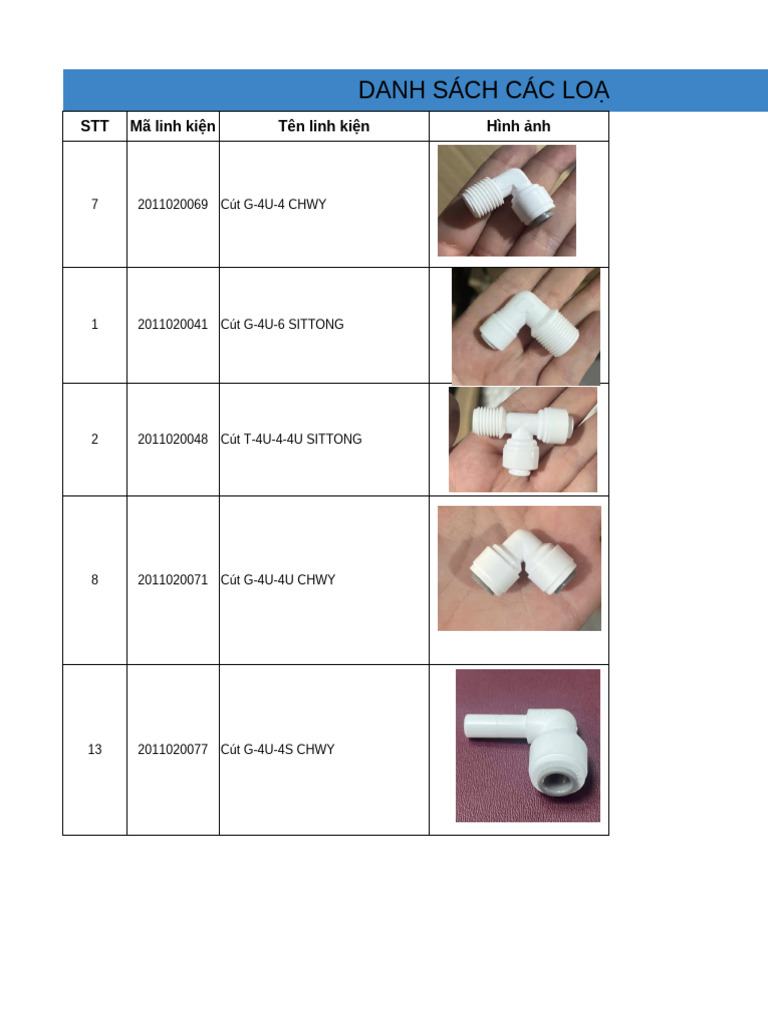 DANH SÁCH CÁC LOẠ

| STT | Mã linh kiện | Tên linh kiện | Hình ảnh |
|---|---|---|---|
| 7 | 2011020069 | Cút G-4U-4 CHWY | |
| 1 | 2011020041 | Cút G-4U-6 SITTONG | |
| 2 | 2011020048 | Cút T-4U-4-4U SITTONG | |
| 8 | 2011020071 | Cút G-4U-4U CHWY | |
| 13 | 2011020077 | Cút G-4U-4S CHWY | |