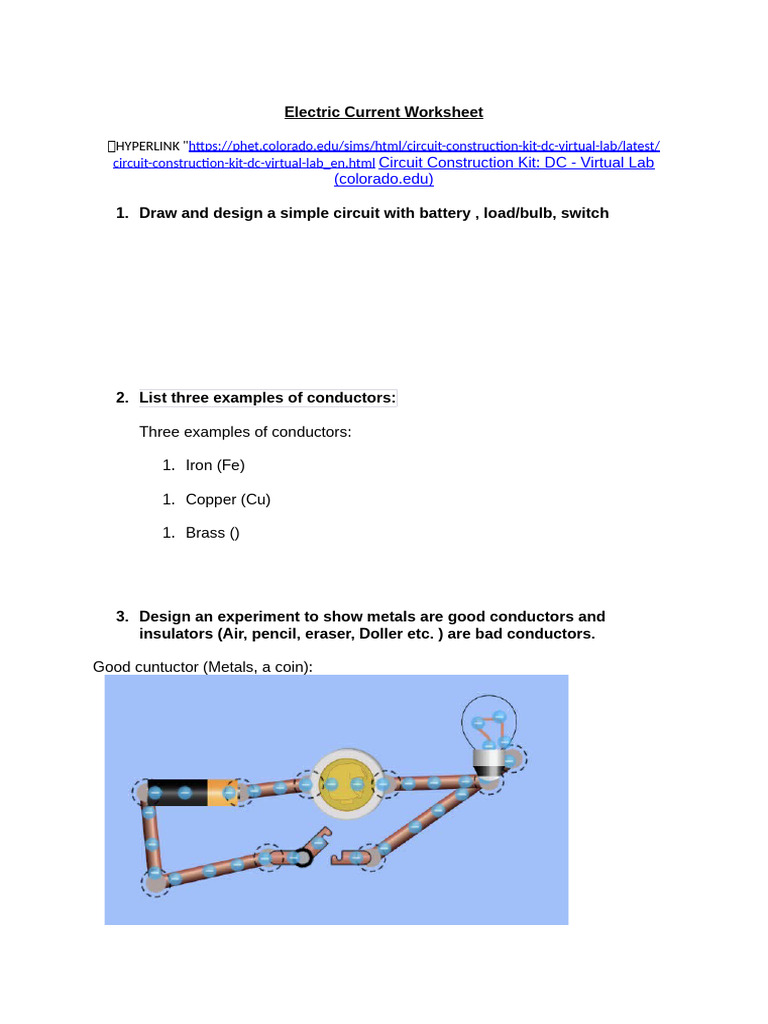 Electric Current Worksheet

HYPERLINK "https://phet.colorado.edu/sims/html/circuit-construction-kit-dc-virtual-lab/latest/circuit-construction-kit-dc-virtual-lab_en.html Circuit Construction Kit: DC - Virtual Lab (colorado.edu)

1. Draw and design a simple circuit with battery , load/bulb, switch

2. List three examples of conductors:

Three examples of conductors:

1. Iron (Fe)

1. Copper (Cu)

1. Brass ()

3. Design an experiment to show metals are good conductors and insulators (Air, pencil, eraser, Doller etc. ) are bad conductors.

Good cuntuctor (Metals, a coin):