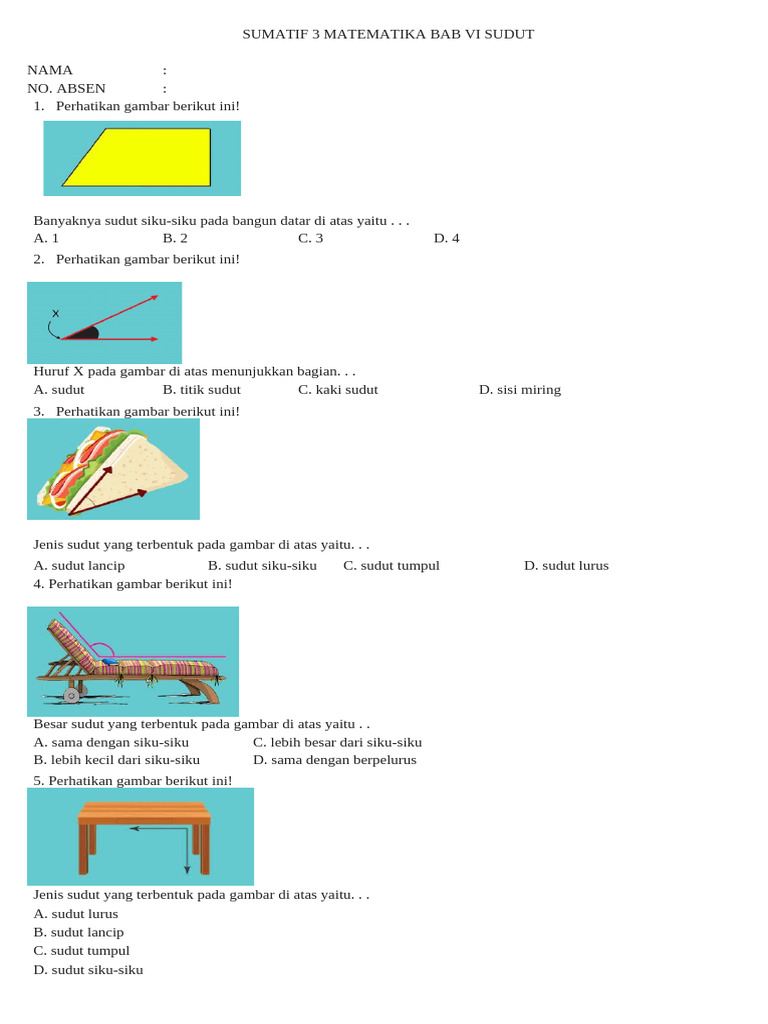 SUMATIF 3 MATEMATIKA BAB VI SUDUT

NAMA :
NO. ABSEN :

1. Perhatikan gambar berikut ini!

Banyaknya sudut siku-siku pada bangun datar di atas yaitu . . .
A. 1 B. 2 C. 3 D. 4

2. Perhatikan gambar berikut ini!

X

Huruf X pada gambar di atas menunjukkan bagian. . .
A. sudut B. titik sudut C. kaki sudut D. sisi miring

3. Perhatikan gambar berikut ini!

Jenis sudut yang terbentuk pada gambar di atas yaitu. . .
A. sudut lancip B. sudut siku-siku C. sudut tumpul D. sudut lurus

4. Perhatikan gambar berikut ini!

Besar sudut yang terbentuk pada gambar di atas yaitu . .
A. sama dengan siku-siku C. lebih besar dari siku-siku
B. lebih kecil dari siku-siku D. sama dengan berpelurus

5. Perhatikan gambar berikut ini!

Jenis sudut yang terbentuk pada gambar di atas yaitu. . .
A. sudut lurus
B. sudut lancip
C. sudut tumpul
D. sudut siku-siku