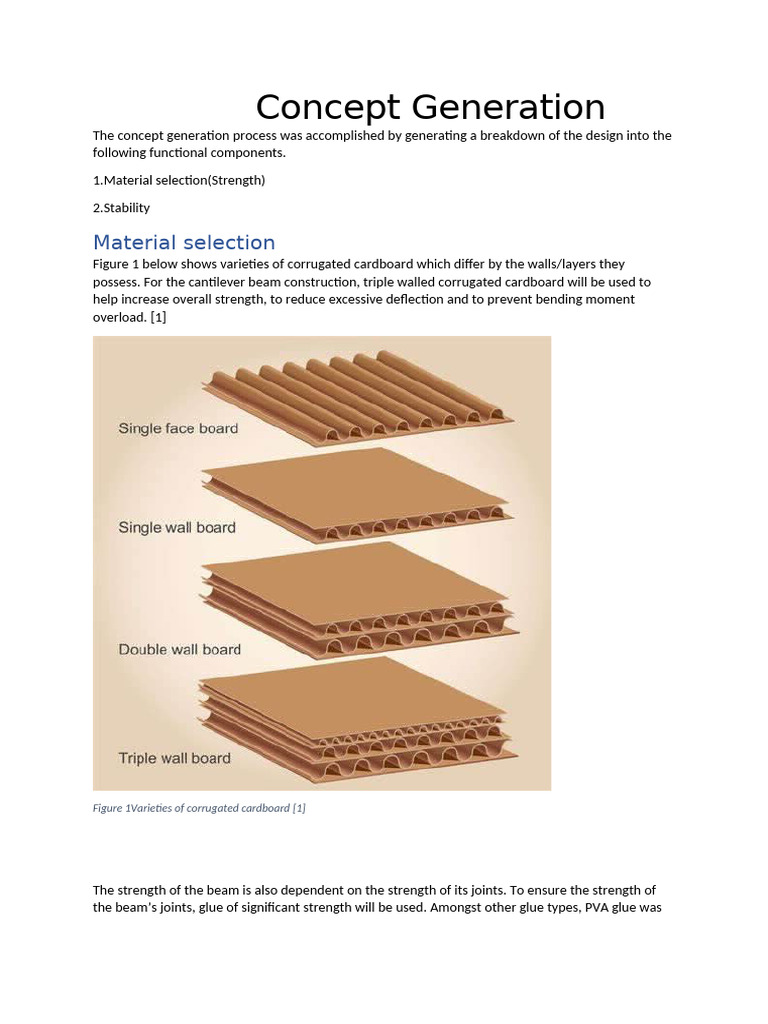 Concept Generation

The concept generation process was accomplished by generating a breakdown of the design into the following functional components.

1.Material selection(Strength)

2.Stability

Material selection

Figure 1 below shows varieties of corrugated cardboard which differ by the walls/layers they possess. For the cantilever beam construction, triple walled corrugated cardboard will be used to help increase overall strength, to reduce excessive deflection and to prevent bending moment overload. [1]

Single face board

Single wall board

Double wall board

Triple wall board

Figure 1Varieties of corrugated cardboard [1]

The strength of the beam is also dependent on the strength of its joints. To ensure the strength of the beam's joints, glue of significant strength will be used. Amongst other glue types, PVA glue was