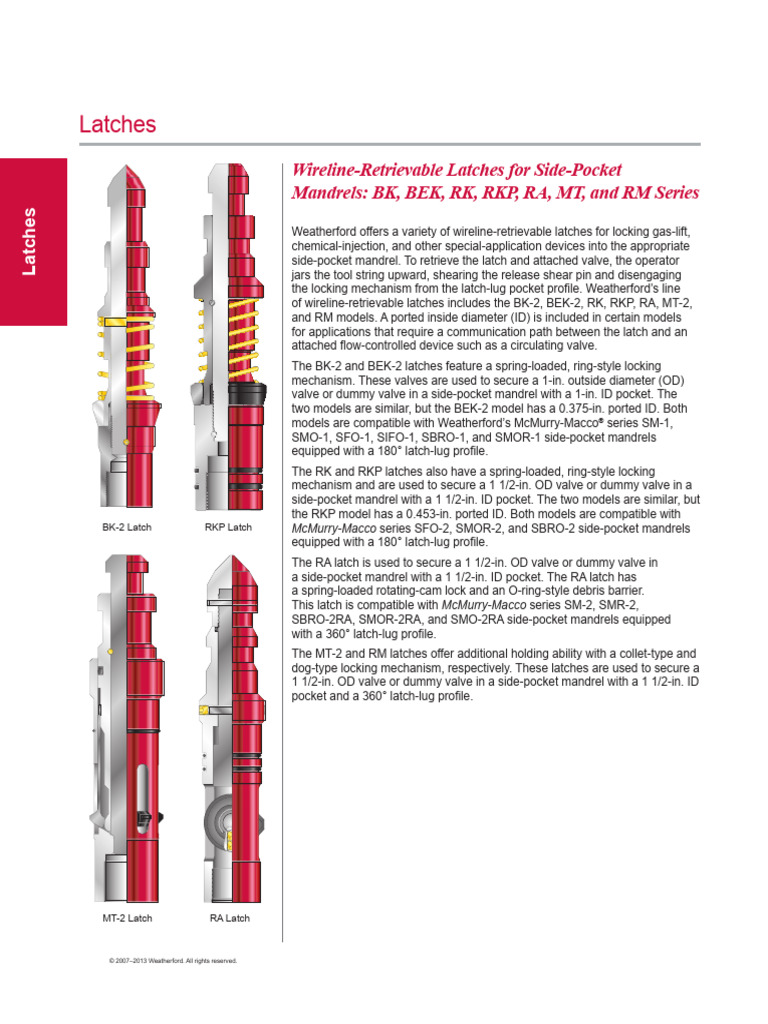 Latches

Latches

BK-2 Latch

RKP Latch

MT-2 Latch

RA Latch

Wireline-Retrievable Latches for Side-Pocket Mandrels: BK, BEK, RK, RKP, RA, MT, and RM Series

Weatherford offers a variety of wireline-retrievable latches for locking gas-lift, chemical-injection, and other special-application devices into the appropriate side-pocket mandrel. To retrieve the latch and attached valve, the operator jars the tool string upward, shearing the release shear pin and disengaging the locking mechanism from the latch-lug pocket profile. Weatherford's line of wireline-retrievable latches includes the BK-2, BEK-2, RK, RKP, RA, MT-2, and RM models. A ported inside diameter (ID) is included in certain models for applications that require a communication path between the latch and an attached flow-controlled device such as a circulating valve.

The BK-2 and BEK-2 latches feature a spring-loaded, ring-style locking mechanism. These valves are used to secure a 1-in. outside diameter (OD) valve or dummy valve in a side-pocket mandrel with a 1-in. ID pocket. The two models are similar, but the BEK-2 model has a 0.375-in. ported ID. Both models are compatible with Weatherford's McMurry-Macco® series SM-1, SMO-1, SFO-1, SIFO-1, SBRO-1, and SMOR-1 side-pocket mandrels equipped with a 180° latch-lug profile.

The RK and RKP latches also have a spring-loaded, ring-style locking mechanism and are used to secure a 1 1/2-in. OD valve or dummy valve in a side-pocket mandrel with a 1 1/2-in. ID pocket. The two models are similar, but the RKP model has a 0.453-in. ported ID. Both models are compatible with McMurry-Macco series SFO-2, SMOR-2, and SBRO-2 side-pocket mandrels equipped with a 180° latch-lug profile.

The RA latch is used to secure a 1 1/2-in. OD valve or dummy valve in a side-pocket mandrel with a 1 1/2-in. ID pocket. The RA latch has a spring-loaded rotating-cam lock and an O-ring-style debris barrier. This latch is compatible with McMurry-Macco series SM-2, SMR-2, SBRO-2RA, SMOR-2RA, and SMO-2RA side-pocket mandrels equipped with a 360° latch-lug profile.

The MT-2 and RM latches offer additional holding ability with a collet-type and dog-type locking mechanism, respectively. These latches are used to secure a 1 1/2-in. OD valve or dummy valve in a side-pocket mandrel with a 1 1/2-in. ID pocket and a 360° latch-lug profile.

© 2007–2013 Weatherford. All rights reserved.