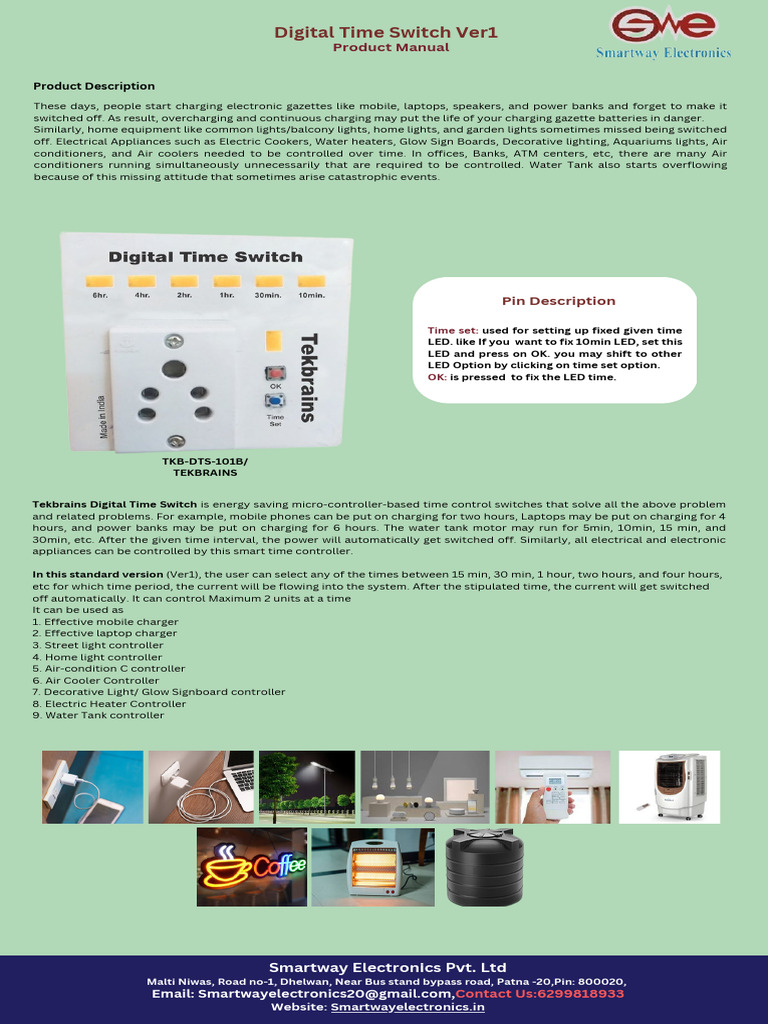 Digital Time Switch Ver1
Product Manual

SWE
Smartway Electronics

Product Description

These days, people start charging electronic gazettes like mobile, laptops, speakers, and power banks and forget to make it switched off. As result, overcharging and continuous charging may put the life of your charging gazette batteries in danger. Similarly, home equipment like common lights/balcony lights, home lights, and garden lights sometimes missed being switched off. Electrical Appliances such as Electric Cookers, Water heaters, Glow Sign Boards, Decorative lighting, Aquariums lights, Air conditioners, and Air coolers needed to be controlled over time. In offices, Banks, ATM centers, etc, there are many Air conditioners running simultaneously unnecessarily that are required to be controlled. Water Tank also starts overflowing because of this missing attitude that sometimes arise catastrophic events.

Digital Time Switch
6hr. 4hr. 2hr. 1hr. 30min. 10min.
Tekbrains
OK
Time Set
Made in India

TKB-DTS-101B/
TEKBRAINS

Pin Description

Time set: used for setting up fixed given time LED. like If you want to fix 10min LED, set this LED and press on OK. you may shift to other LED Option by clicking on time set option.
OK: is pressed to fix the LED time.

Tekbrains Digital Time Switch is energy saving micro-controller-based time control switches that solve all the above problem and related problems. For example, mobile phones can be put on charging for two hours, Laptops may be put on charging for 4 hours, and power banks may be put on charging for 6 hours. The water tank motor may run for 5min, 10min, 15 min, and 30min, etc. After the given time interval, the power will automatically get switched off. Similarly, all electrical and electronic appliances can be controlled by this smart time controller.

In this standard version (Ver1), the user can select any of the times between 15 min, 30 min, 1 hour, two hours, and four hours, etc for which time period, the current will be flowing into the system. After the stipulated time, the current will get switched off automatically. It can control Maximum 2 units at a time
It can be used as
1. Effective mobile charger
2. Effective laptop charger
3. Street light controller
4. Home light controller
5. Air-condition C controller
6. Air Cooler Controller
7. Decorative Light/ Glow Signboard controller
8. Electric Heater Controller
9. Water Tank controller

Coffee

Smartway Electronics Pvt. Ltd
Malti Niwas, Road no-1, Dhelwan, Near Bus stand bypass road, Patna -20,Pin: 800020,
Email: Smartwayelectronics20@gmail.com,Contact Us:6299818933
Website: Smartwayelectronics.in