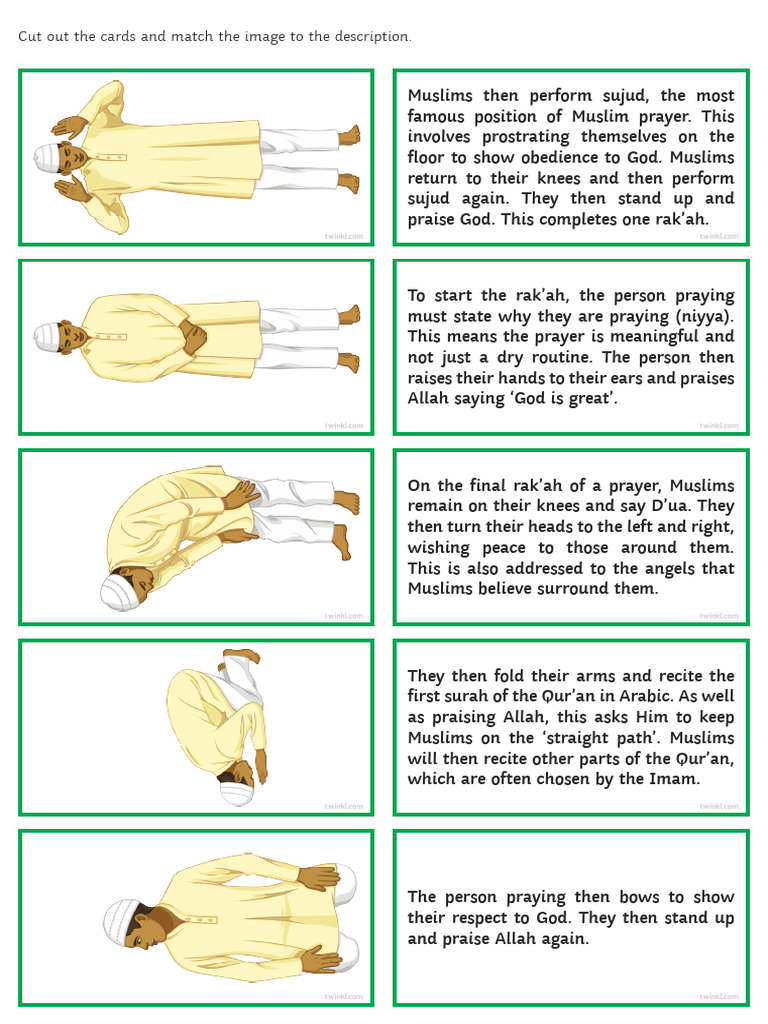 Cut out the cards and match the image to the description.

twinkl.com

Muslims then perform sujud, the most famous position of Muslim prayer. This involves prostrating themselves on the floor to show obedience to God. Muslims return to their knees and then perform sujud again. They then stand up and praise God. This completes one rak'ah.

twinkl.com

twinkl.com

To start the rak'ah, the person praying must state why they are praying (niyya). This means the prayer is meaningful and not just a dry routine. The person then raises their hands to their ears and praises Allah saying 'God is great'.

twinkl.com

twinkl.com

On the final rak'ah of a prayer, Muslims remain on their knees and say D'ua. They then turn their heads to the left and right, wishing peace to those around them. This is also addressed to the angels that Muslims believe surround them.

twinkl.com

twinkl.com

They then fold their arms and recite the first surah of the Qur'an in Arabic. As well as praising Allah, this asks Him to keep Muslims on the 'straight path'. Muslims will then recite other parts of the Qur'an, which are often chosen by the Imam.

twinkl.com

twinkl.com

The person praying then bows to show their respect to God. They then stand up and praise Allah again.

twinkl.com