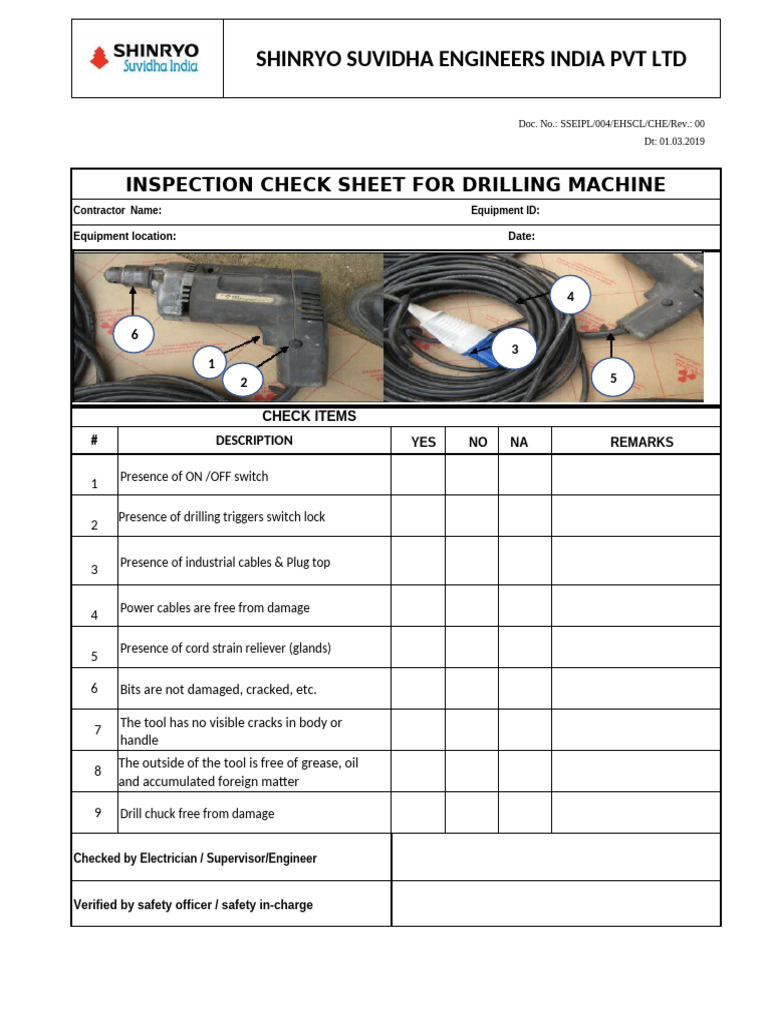 SHINRYO
Suvidha India

SHINRYO SUVIDHA ENGINEERS INDIA PVT LTD

Doc. No.: SSEIPL/004/EHSCL/CHE/Rev.: 00
Dt: 01.03.2019

INSPECTION CHECK SHEET FOR DRILLING MACHINE

Contractor Name: Equipment ID:

Equipment location: Date:

6 1 2 4 3 5

CHECK ITEMS

| # | DESCRIPTION | YES | NO | NA | REMARKS |
|---|---|---|---|---|---|
| 1 | Presence of ON /OFF switch | | | | |
| 2 | Presence of drilling triggers switch lock | | | | |
| 3 | Presence of industrial cables & Plug top | | | | |
| 4 | Power cables are free from damage | | | | |
| 5 | Presence of cord strain reliever (glands) | | | | |
| 6 | Bits are not damaged, cracked, etc. | | | | |
| 7 | The tool has no visible cracks in body or handle | | | | |
| 8 | The outside of the tool is free of grease, oil and accumulated foreign matter | | | | |
| 9 | Drill chuck free from damage | | | | |

Checked by Electrician / Supervisor/Engineer

Verified by safety officer / safety in-charge