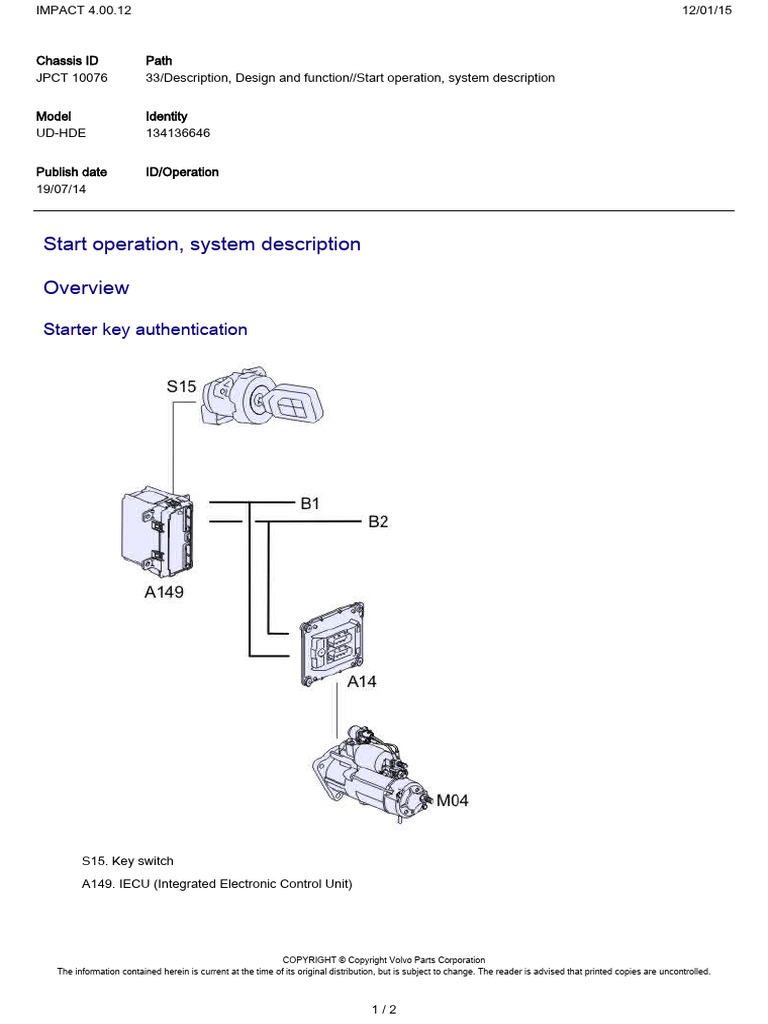 IMPACT 4.00.12

12/01/15

Chassis ID
JPCT 10076

Path
33/Description, Design and function//Start operation, system description

Model
UD-HDE

Identity
134136646

Publish date
19/07/14

ID/Operation

Start operation, system description

Overview

Starter key authentication

S15

B1

B2

A149

A14

M04

S15. Key switch

A149. IECU (Integrated Electronic Control Unit)

COPYRIGHT © Copyright Volvo Parts Corporation
The information contained herein is current at the time of its original distribution, but is subject to change. The reader is advised that printed copies are uncontrolled.

1 / 2