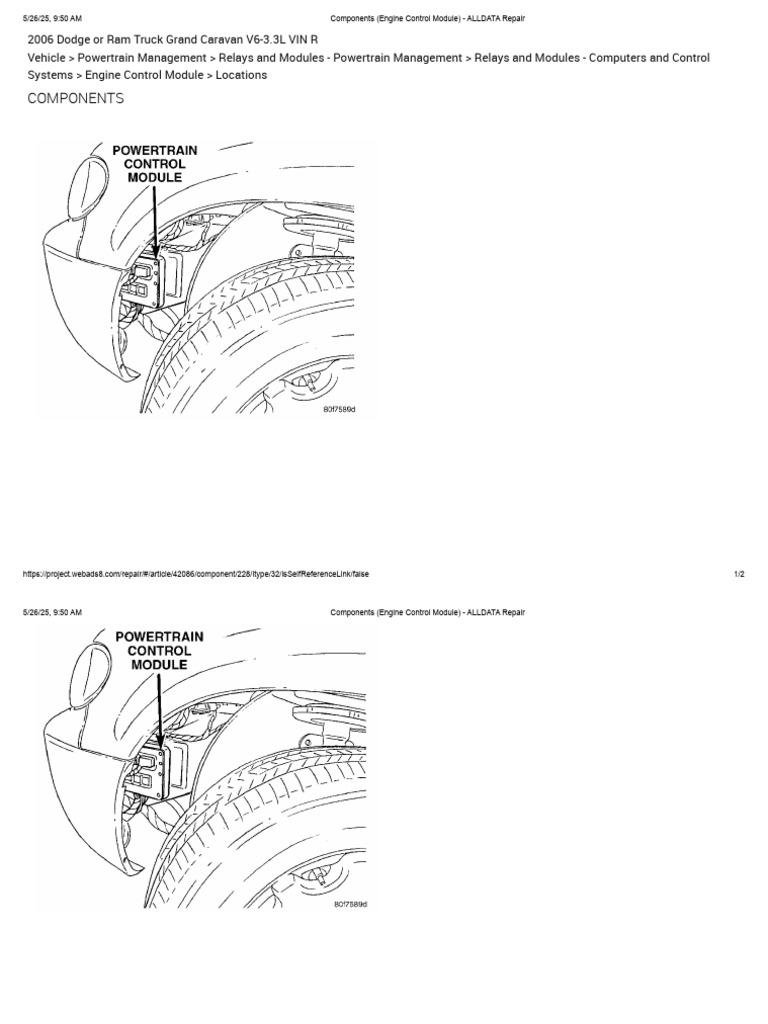 5/26/25, 9:50 AM

Components (Engine Control Module) - ALLDATA Repair

2006 Dodge or Ram Truck Grand Caravan V6-3.3L VIN R

Vehicle > Powertrain Management > Relays and Modules - Powertrain Management > Relays and Modules - Computers and Control Systems > Engine Control Module > Locations

COMPONENTS

POWERTRAIN CONTROL MODULE

80f7589d

https://project.webads8.com/repair/#/article/42086/component/228/itype/32/isSelfReferenceLink/false

1/2

5/26/25, 9:50 AM

Components (Engine Control Module) - ALLDATA Repair

POWERTRAIN CONTROL MODULE

80f7589d