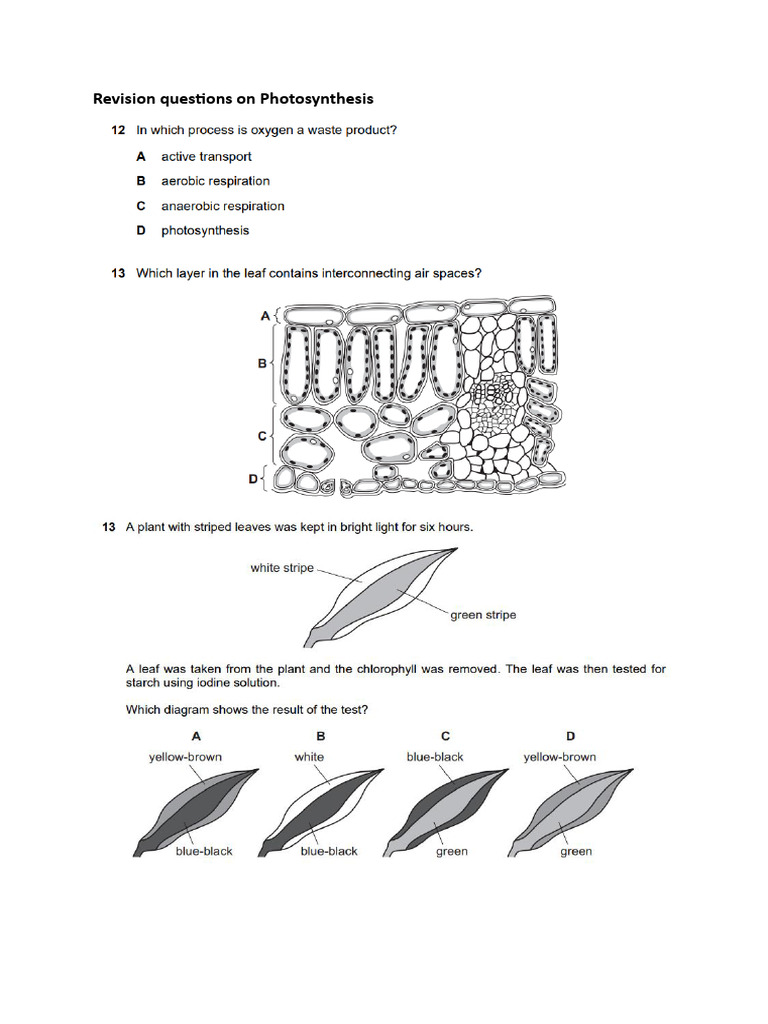 Revision questions on Photosynthesis

12 In which process is oxygen a waste product?

A active transport

B aerobic respiration

C anaerobic respiration

D photosynthesis

13 Which layer in the leaf contains interconnecting air spaces?

A

B

C

D

13 A plant with striped leaves was kept in bright light for six hours.

white stripe

green stripe

A leaf was taken from the plant and the chlorophyll was removed. The leaf was then tested for starch using iodine solution.

Which diagram shows the result of the test?

A

yellow-brown

blue-black

B

white

blue-black

C

blue-black

green

D

yellow-brown

green