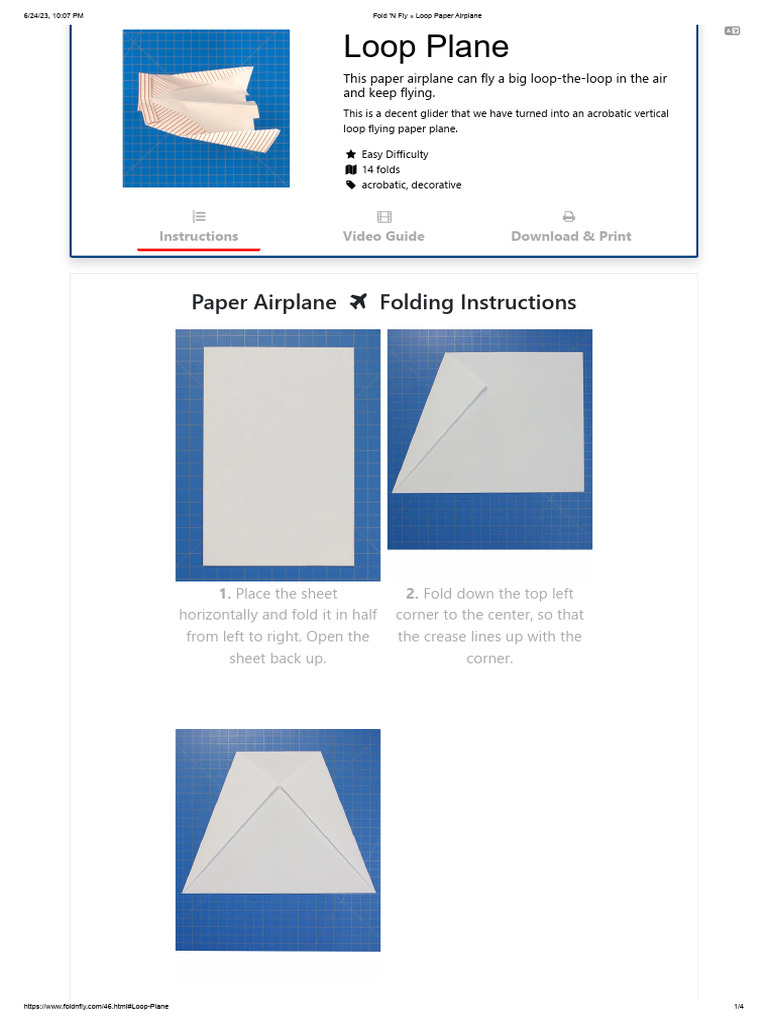 6/24/23, 10:07 PM

Fold 'N Fly » Loop Paper Airplane

Loop Plane

This paper airplane can fly a big loop-the-loop in the air and keep flying.

This is a decent glider that we have turned into an acrobatic vertical loop flying paper plane.

Easy Difficulty
14 folds
acrobatic, decorative

Instructions

Video Guide

Download & Print

Paper Airplane Folding Instructions

1. Place the sheet horizontally and fold it in half from left to right. Open the sheet back up.

2. Fold down the top left corner to the center, so that the crease lines up with the corner.

https://www.foldnfly.com/46.html#Loop-Plane

1/4