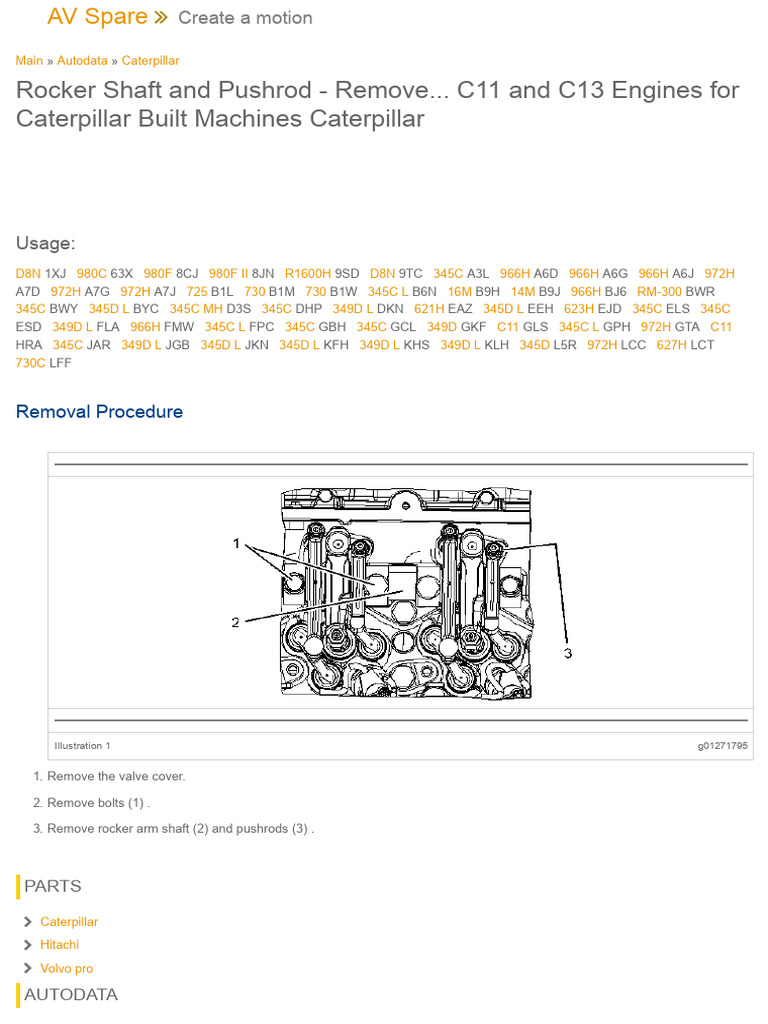 AV Spare » Create a motion

Main » Autodata » Caterpillar

Rocker Shaft and Pushrod - Remove... C11 and C13 Engines for Caterpillar Built Machines Caterpillar

Usage:

D8N 1XJ 980C 63X 980F 8CJ 980F II 8JN R1600H 9SD D8N 9TC 345C A3L 966H A6D 966H A6G 966H A6J 972H A7D 972H A7G 972H A7J 725 B1L 730 B1M 730 B1W 345C L B6N 16M B9H 14M B9J 966H BJ6 RM-300 BWR 345C BWY 345D L BYC 345C MH D3S 345C DHP 349D L DKN 621H EAZ 345D L EEH 623H EJD 345C ELS 345C ESD 349D L FLA 966H FMW 345C L FPC 345C GBH 345C GCL 349D GKF C11 GLS 345C L GPH 972H GTA C11 HRA 345C JAR 349D L JGB 345D L JKN 345D L KFH 349D L KHS 349D L KLH 345D L5R 972H LCC 627H LCT 730C LFF

Removal Procedure

1
2
3

Illustration 1

g01271795

1. Remove the valve cover.

2. Remove bolts (1) .

3. Remove rocker arm shaft (2) and pushrods (3) .

PARTS

Caterpillar

Hitachi

Volvo pro

AUTODATA