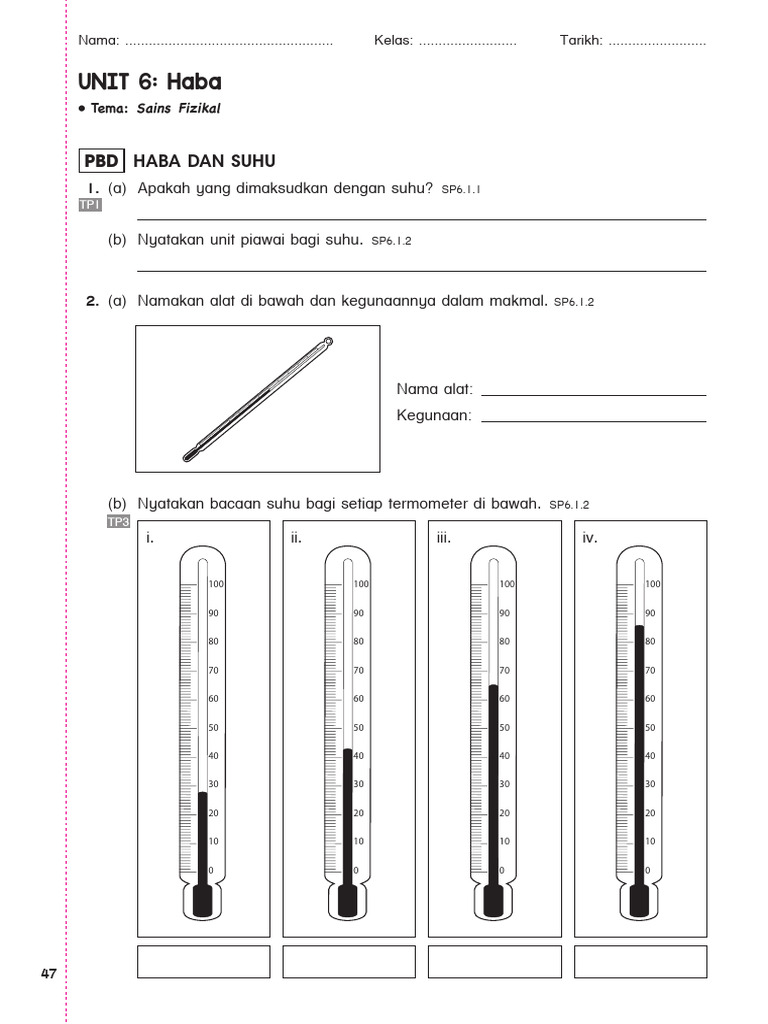 Nama: ..................................................... Kelas: ......................... Tarikh: .........................

UNIT 6: Haba

• Tema: Sains Fizikal

PBD HABA DAN SUHU

1. (a) Apakah yang dimaksudkan dengan suhu? SP6.1.1
TP1

(b) Nyatakan unit piawai bagi suhu. SP6.1.2

2. (a) Namakan alat di bawah dan kegunaannya dalam makmal. SP6.1.2

Nama alat:
Kegunaan:

(b) Nyatakan bacaan suhu bagi setiap termometer di bawah. SP6.1.2
TP3

i.
100 90 80 70 60 50 40 30 20 10 0

ii.
100 90 80 70 60 50 40 30 20 10 0

iii.
100 90 80 70 60 50 40 30 20 10 0

iv.
100 90 80 70 60 50 40 30 20 10 0

47