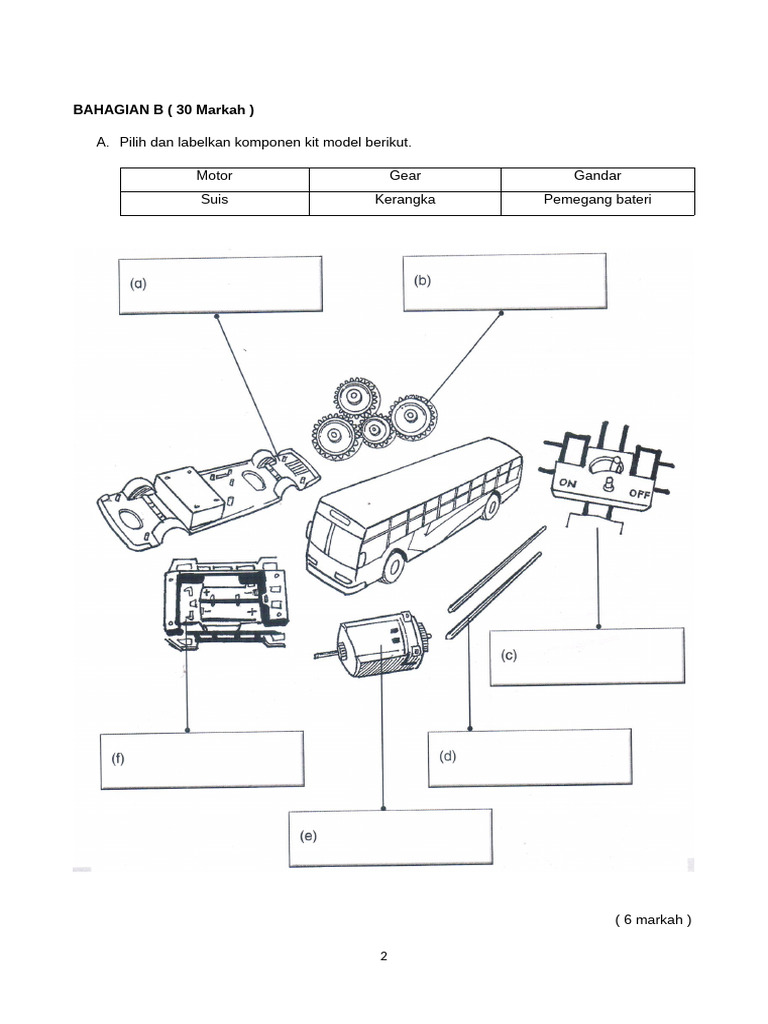 **BAHAGIAN B ( 30 Markah )**

A. Pilih dan labelkan komponen kit model berikut.

| Motor | Gear | Gandar |
|---|---|---|
| Suis | Kerangka | Pemegang bateri |

(a)

(b)

ON OFF

(c)

(d)

(e)

(f)

( 6 markah )

2