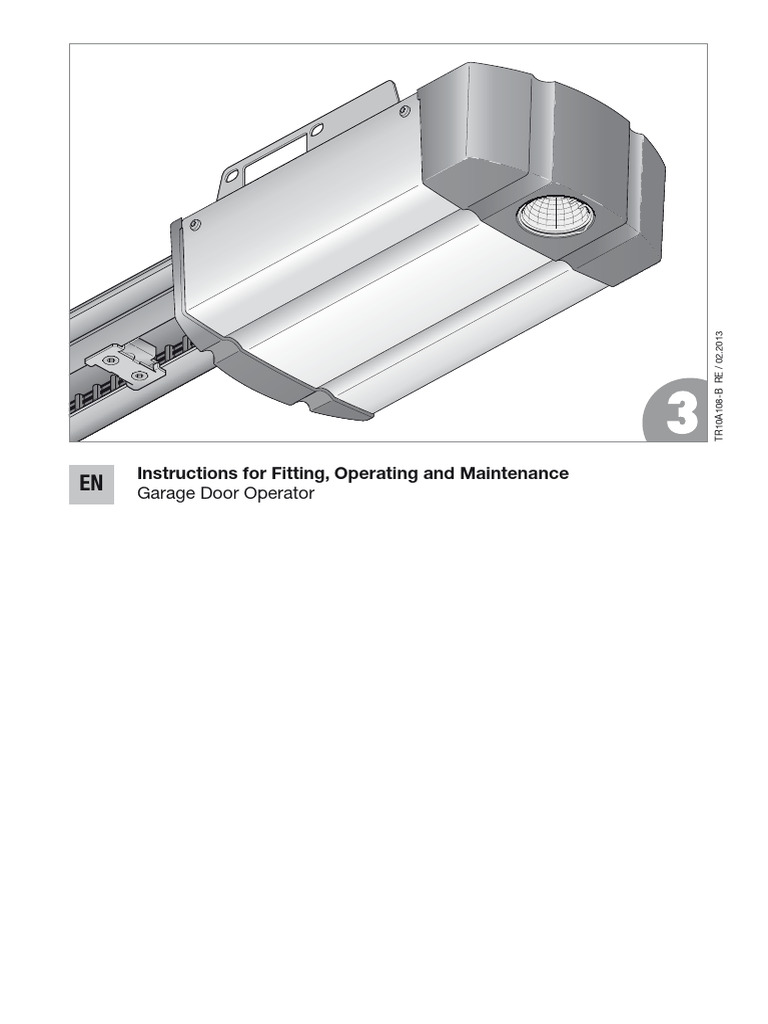 3

TR10A108-B RE / 02.2013

EN

Instructions for Fitting, Operating and Maintenance
Garage Door Operator