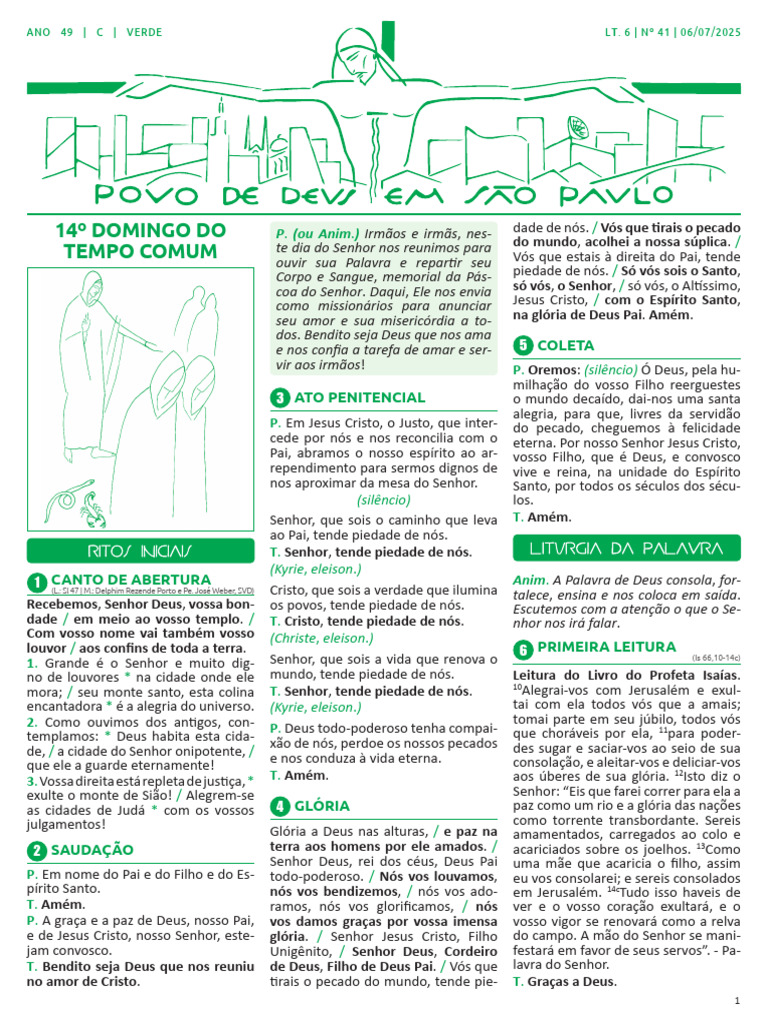 ANO 49 | C | VERDE

LT. 6 | Nº 41 | 06/07/2025

POVO DE DEUS EM SÃO PAULO

14º DOMINGO DO TEMPO COMUM

RITOS INICIAIS

1 CANTO DE ABERTURA
(L.: Sl 47 | M.: Delphim Rezende Porto e Pe. José Weber, SVD)

Recebemos, Senhor Deus, vossa bondade / em meio ao vosso templo. / Com vosso nome vai também vosso louvor / aos confins de toda a terra.
1. Grande é o Senhor e muito digno de louvores * na cidade onde ele mora; / seu monte santo, esta colina encantadora * é a alegria do universo.
2. Como ouvimos dos antigos, contemplamos: * Deus habita esta cidade, / a cidade do Senhor onipotente, / que ele a guarde eternamente!
3. Vossa direita está repleta de justiça, * exulte o monte de Sião! / Alegrem-se as cidades de Judá * com os vossos julgamentos!

2 SAUDAÇÃO

P. Em nome do Pai e do Filho e do Espírito Santo.
T. Amém.
P. A graça e a paz de Deus, nosso Pai, e de Jesus Cristo, nosso Senhor, estejam convosco.
T. Bendito seja Deus que nos reuniu no amor de Cristo.

P. (ou Anim.) Irmãos e irmãs, neste dia do Senhor nos reunimos para ouvir sua Palavra e repartir seu Corpo e Sangue, memorial da Páscoa do Senhor. Daqui, Ele nos envia como missionários para anunciar seu amor e sua misericórdia a todos. Bendito seja Deus que nos ama e nos confia a tarefa de amar e servir aos irmãos!

3 ATO PENITENCIAL

P. Em Jesus Cristo, o Justo, que intercede por nós e nos reconcilia com o Pai, abramos o nosso espírito ao arrependimento para sermos dignos de nos aproximar da mesa do Senhor.
(silêncio)
Senhor, que sois o caminho que leva ao Pai, tende piedade de nós.
T. Senhor, tende piedade de nós.
(Kyrie, eleison.)
Cristo, que sois a verdade que ilumina os povos, tende piedade de nós.
T. Cristo, tende piedade de nós.
(Christe, eleison.)
Senhor, que sois a vida que renova o mundo, tende piedade de nós.
T. Senhor, tende piedade de nós.
(Kyrie, eleison.)
P. Deus todo-poderoso tenha compaixão de nós, perdoe os nossos pecados e nos conduza à vida eterna.
T. Amém.

4 GLÓRIA

Glória a Deus nas alturas, / e paz na terra aos homens por ele amados. / Senhor Deus, rei dos céus, Deus Pai todo-poderoso. / Nós vos louvamos, nós vos bendizemos, / nós vos adoramos, nós vos glorificamos, / nós vos damos graças por vossa imensa glória. / Senhor Jesus Cristo, Filho Unigênito, / Senhor Deus, Cordeiro de Deus, Filho de Deus Pai. / Vós que tirais o pecado do mundo, tende piedade de nós. / Vós que tirais o pecado do mundo, acolhei a nossa súplica. / Vós que estais à direita do Pai, tende piedade de nós. / Só vós sois o Santo, só vós, o Senhor, / só vós, o Altíssimo, Jesus Cristo, / com o Espírito Santo, na glória de Deus Pai. Amém.

5 COLETA

P. Oremos: (silêncio) Ó Deus, pela humilhação do vosso Filho reerguestes o mundo decaído, dai-nos uma santa alegria, para que, livres da servidão do pecado, cheguemos à felicidade eterna. Por nosso Senhor Jesus Cristo, vosso Filho, que é Deus, e convosco vive e reina, na unidade do Espírito Santo, por todos os séculos dos séculos.
T. Amém.

LITURGIA DA PALAVRA

Anim. A Palavra de Deus consola, fortalece, ensina e nos coloca em saída. Escutemos com a atenção o que o Senhor nos irá falar.

6 PRIMEIRA LEITURA
(Is 66,10-14c)

Leitura do Livro do Profeta Isaías.
$^{10}$Alegrai-vos com Jerusalém e exultai com ela todos vós que a amais; tomai parte em seu júbilo, todos vós que choráveis por ela, $^{11}$para poderdes sugar e saciar-vos ao seio de sua consolação, e aleitar-vos e deliciar-vos aos úberes de sua glória. $^{12}$Isto diz o Senhor: "Eis que farei correr para ela a paz como um rio e a glória das nações como torrente transbordante. Sereis amamentados, carregados ao colo e acariciados sobre os joelhos. $^{13}$Como uma mãe que acaricia o filho, assim eu vos consolarei; e sereis consolados em Jerusalém. $^{14c}$Tudo isso haveis de ver e o vosso coração exultará, e o vosso vigor se renovará como a relva do campo. A mão do Senhor se manifestará em favor de seus servos". - Palavra do Senhor.
T. Graças a Deus.

1