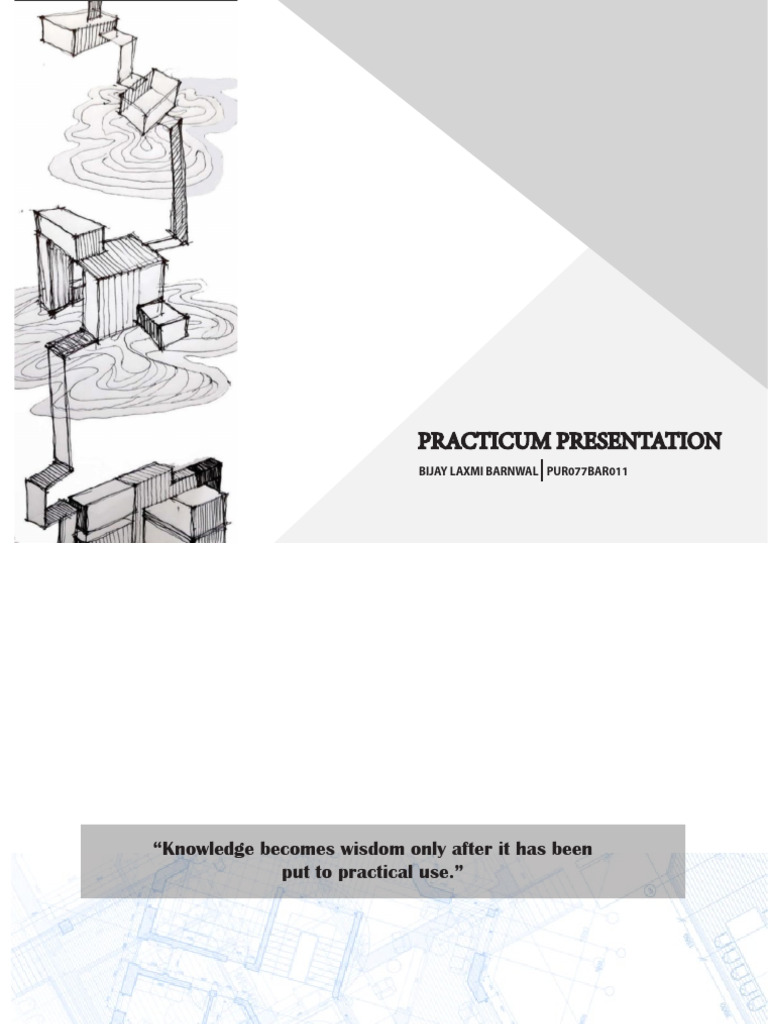 PRACTICUM PRESENTATION

BIJAY LAXMI BARNWAL | PUR077BAR011

“Knowledge becomes wisdom only after it has been put to practical use.”