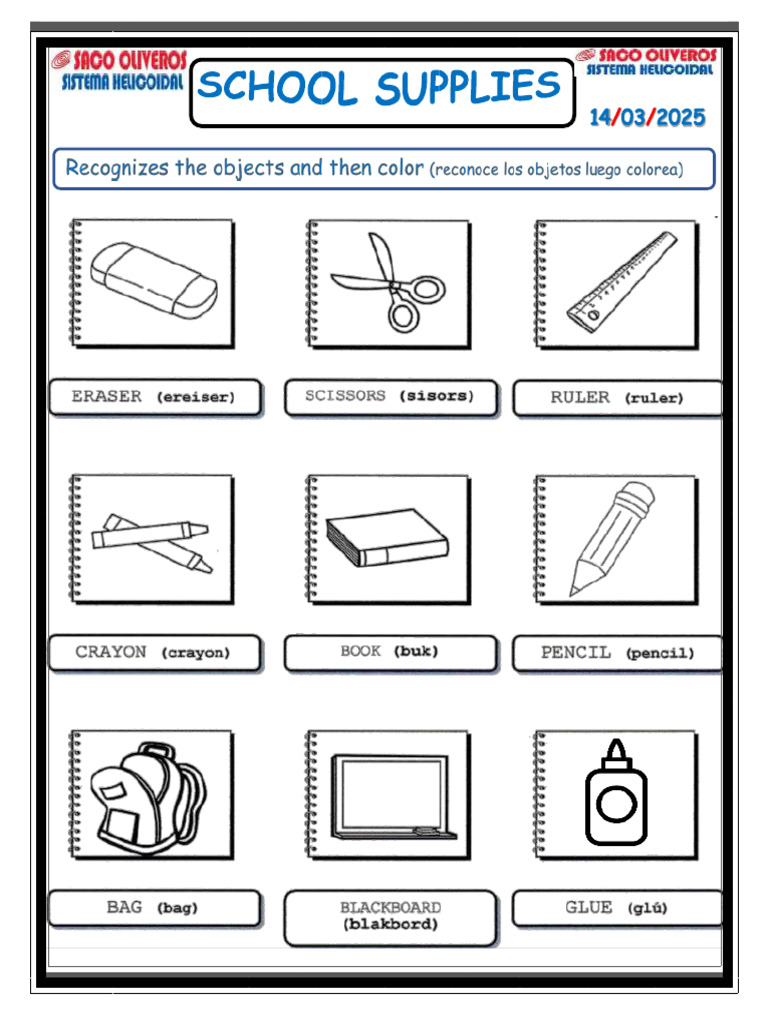 SACO OLIVEROS
SISTEMA HELICOIDAL

SCHOOL SUPPLIES

SACO OLIVEROS
SISTEMA HELICOIDAL

14/03/2025

Recognizes the objects and then color (reconoce los objetos luego colorea)

ERASER (ereiser)

SCISSORS (sisors)

RULER (ruler)

CRAYON (crayon)

BOOK (buk)

PENCIL (pencil)

BAG (bag)

BLACKBOARD (blakbord)

GLUE (glú)