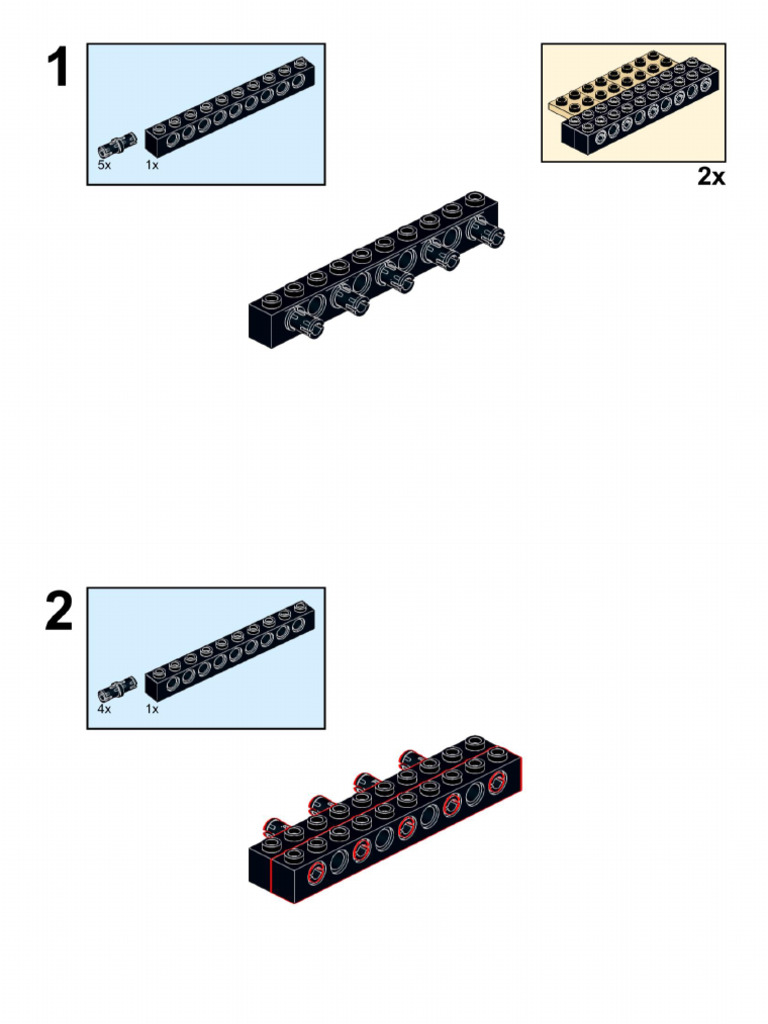 1

5x 1x

2x

2

4x 1x