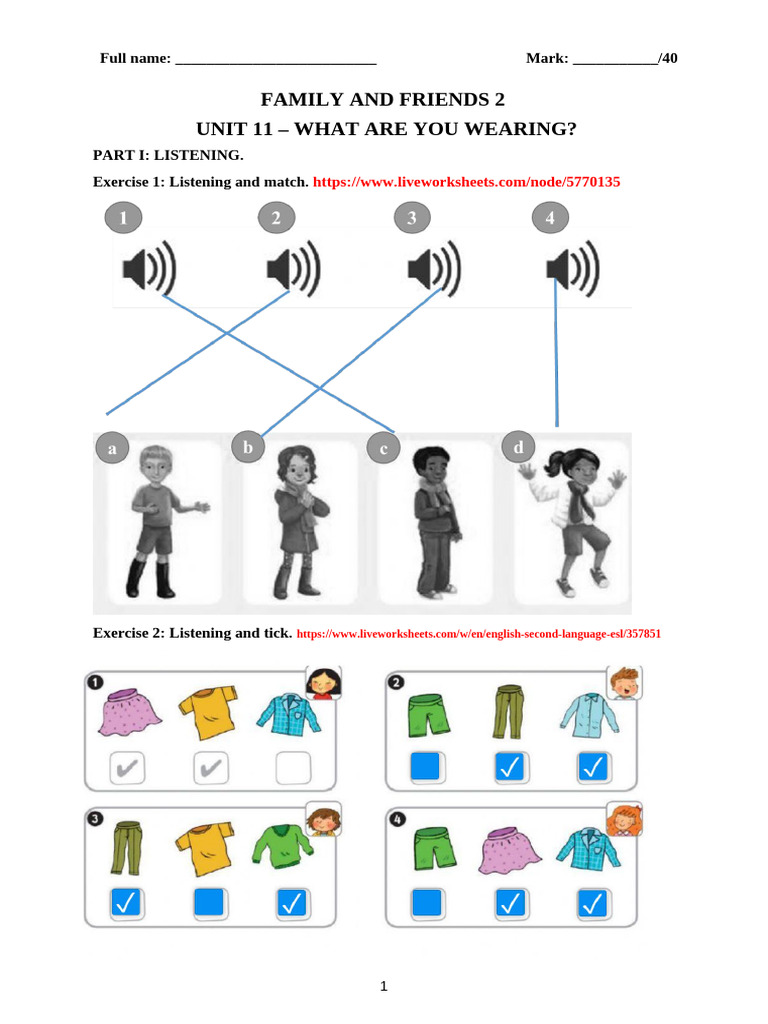 Full name: ___________________________ Mark: ___________/40

FAMILY AND FRIENDS 2

UNIT 11 – WHAT ARE YOU WEARING?

PART I: LISTENING.

Exercise 1: Listening and match. https://www.liveworksheets.com/node/5770135

1 2 3 4

a b c d

Exercise 2: Listening and tick. https://www.liveworksheets.com/w/en/english-second-language-esl/357851

1

2

3

4

1