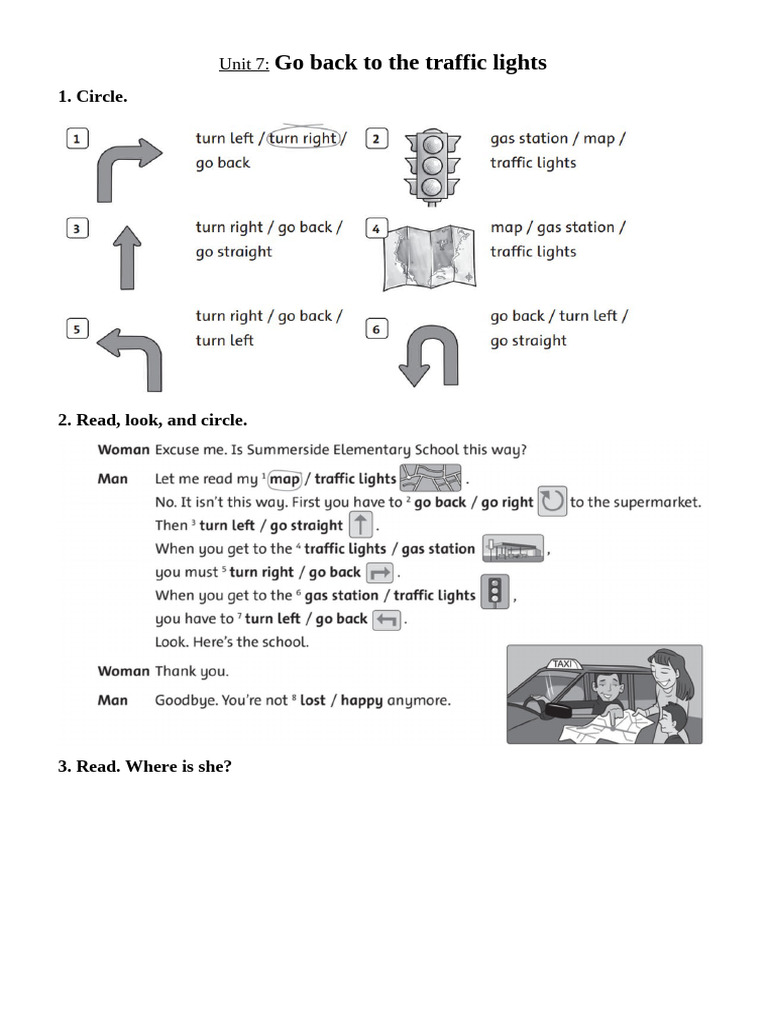 Unit 7: Go back to the traffic lights

1. Circle.

1 turn left / turn right / go back

2 gas station / map / traffic lights

3 turn right / go back / go straight

4 map / gas station / traffic lights

5 turn right / go back / turn left

6 go back / turn left / go straight

2. Read, look, and circle.

Woman Excuse me. Is Summerside Elementary School this way?

Man Let me read my $^1$ map / traffic lights .
No. It isn't this way. First you have to $^2$ go back / go right to the supermarket.
Then $^3$ turn left / go straight .
When you get to the $^4$ traffic lights / gas station ,
you must $^5$ turn right / go back .
When you get to the $^6$ gas station / traffic lights ,
you have to $^7$ turn left / go back .
Look. Here's the school.

Woman Thank you.

Man Goodbye. You're not $^8$ lost / happy anymore.

TAXI

3. Read. Where is she?