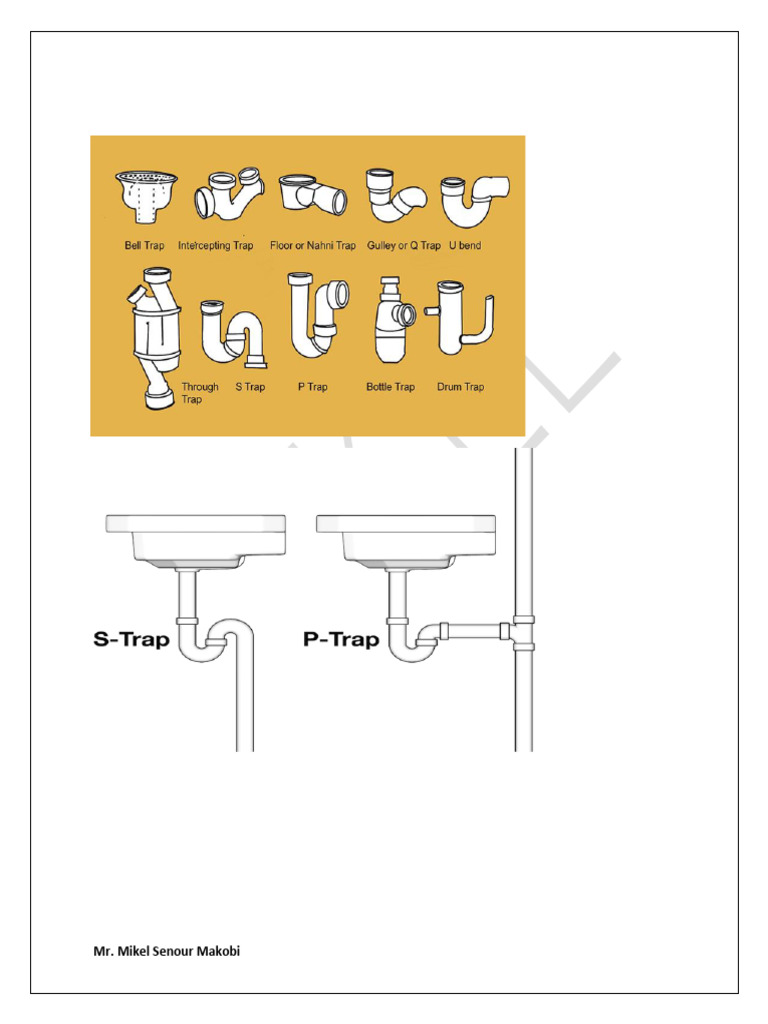 Bell Trap Intercepting Trap Floor or Nahni Trap Gulley or Q Trap U bend

Through Trap S Trap P Trap Bottle Trap Drum Trap

S-Trap P-Trap

Mr. Mikel Senour Makobi