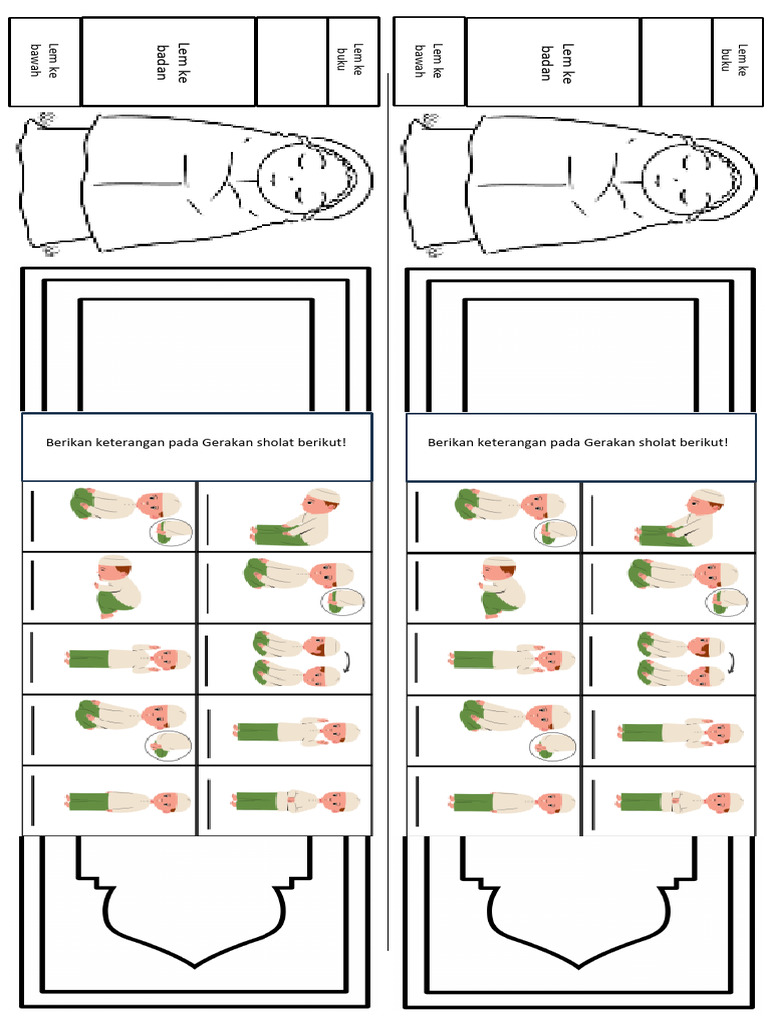 Lem ke bawah

Lem ke badan

Lem ke buku

Berikan keterangan pada Gerakan sholat berikut!

Lem ke bawah

Lem ke badan

Lem ke buku

Berikan keterangan pada Gerakan sholat berikut!